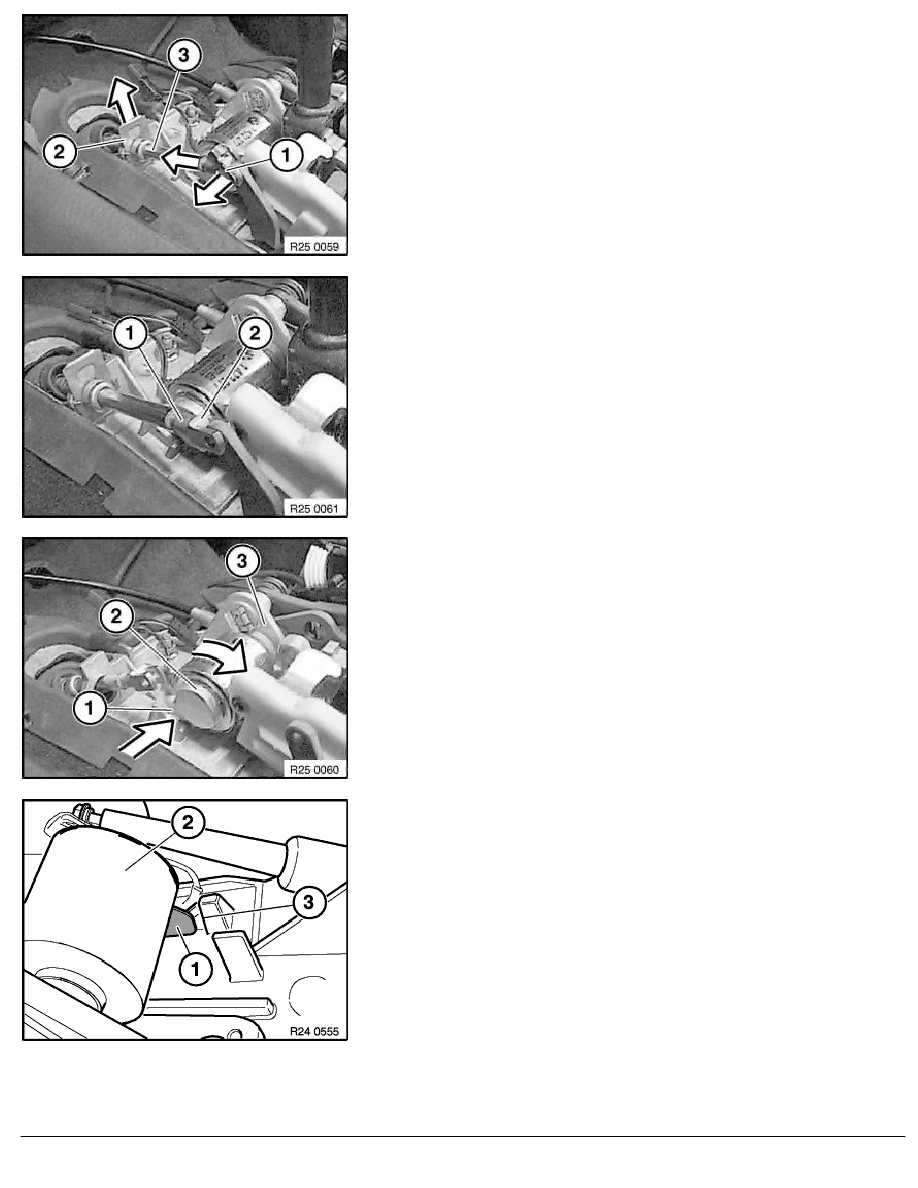 3
2
1
R25 0059

1
2
R25 0061

3
2
1
R25 0060

2
3
1
R24 0555