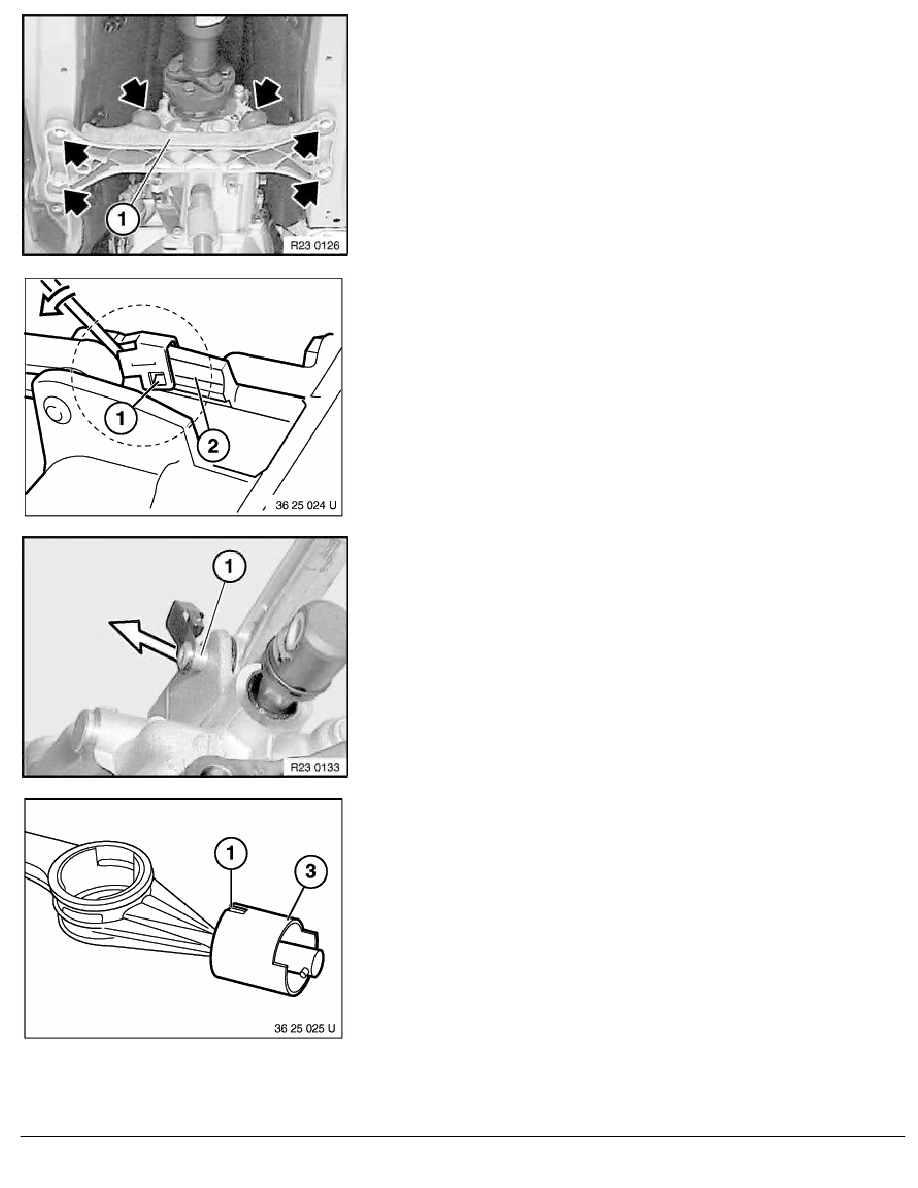 1
R23 0126

1
2
36 25 024 U

1
R23 0133

1
3
36 25 025 U