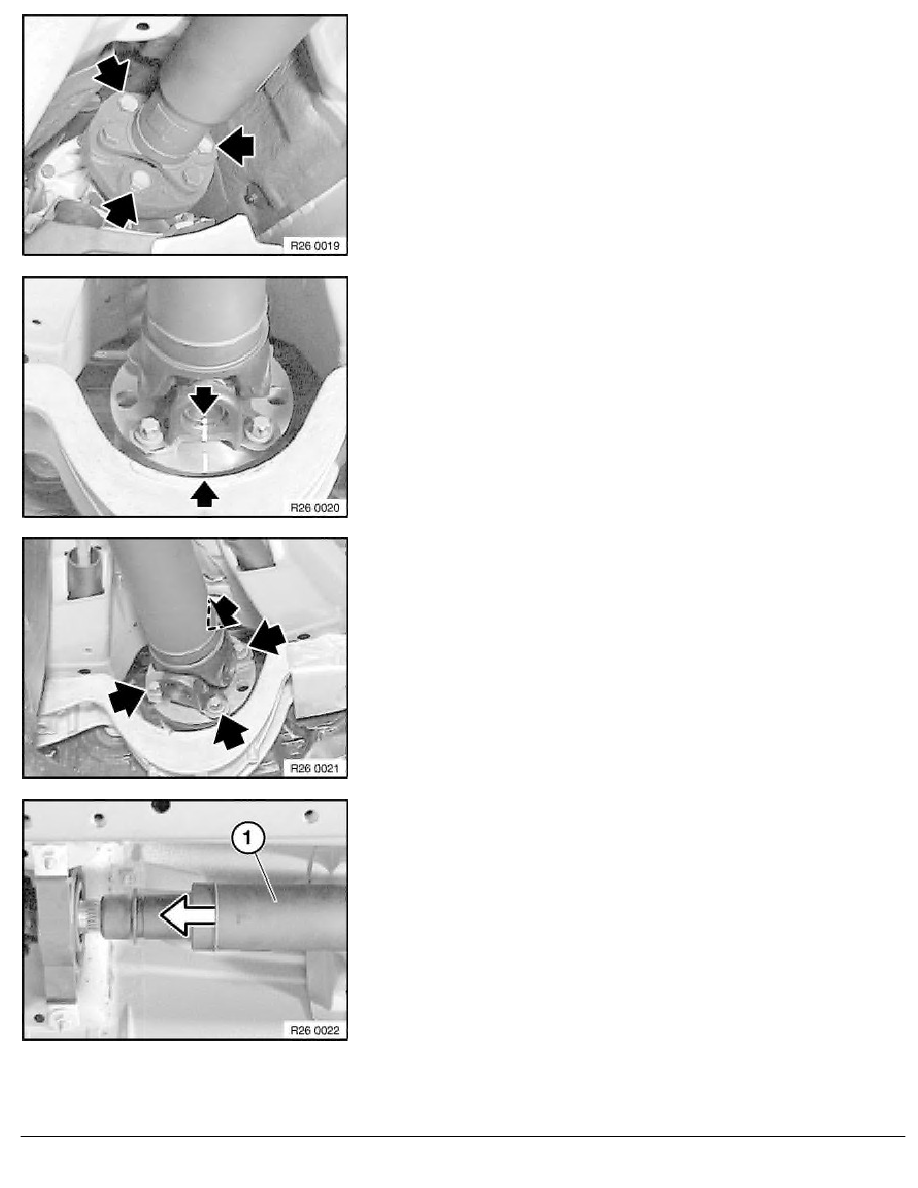 R26 0019

R26 0020

R26 0021

1

R26 0022