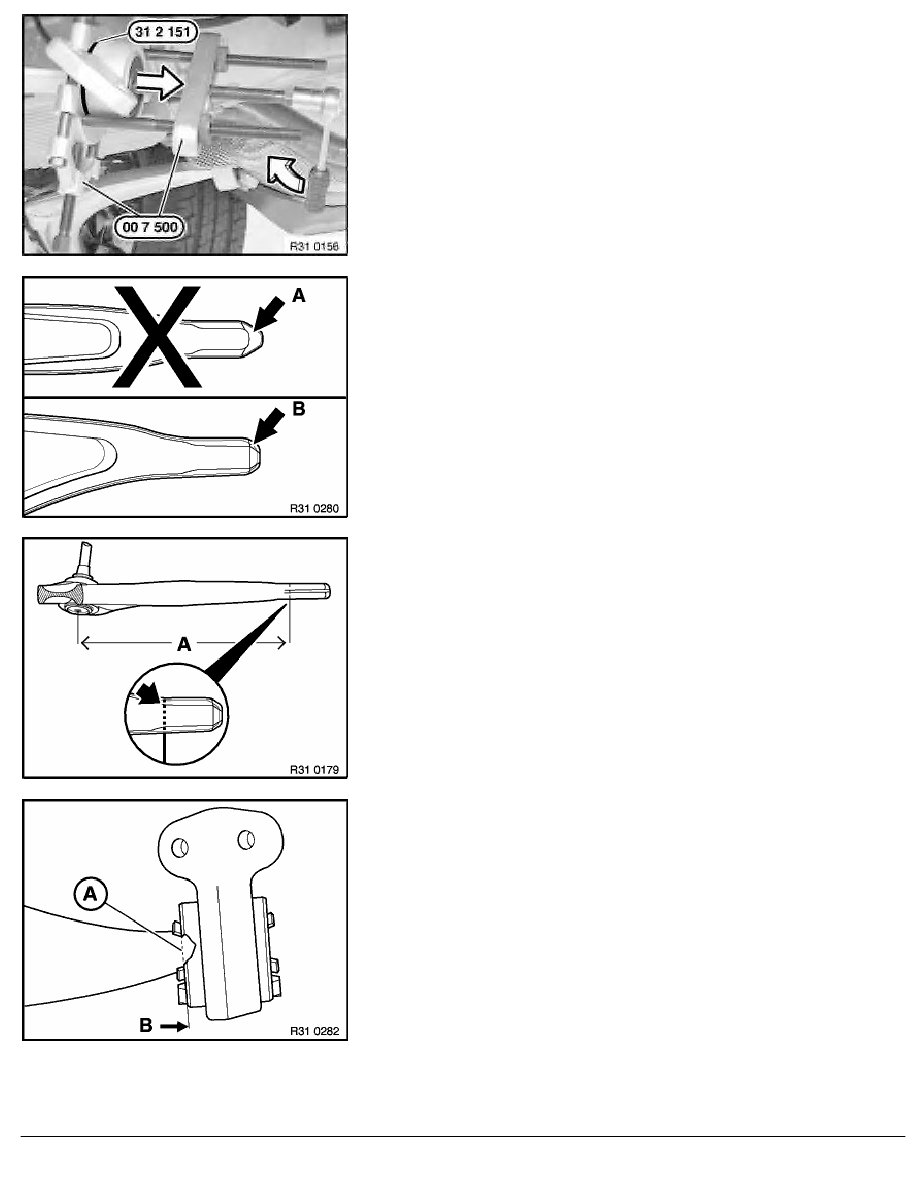 31 2 151

00 7 500

R31 0156

A

B

R31 0280

A

R31 0179

A

B

R31 0282