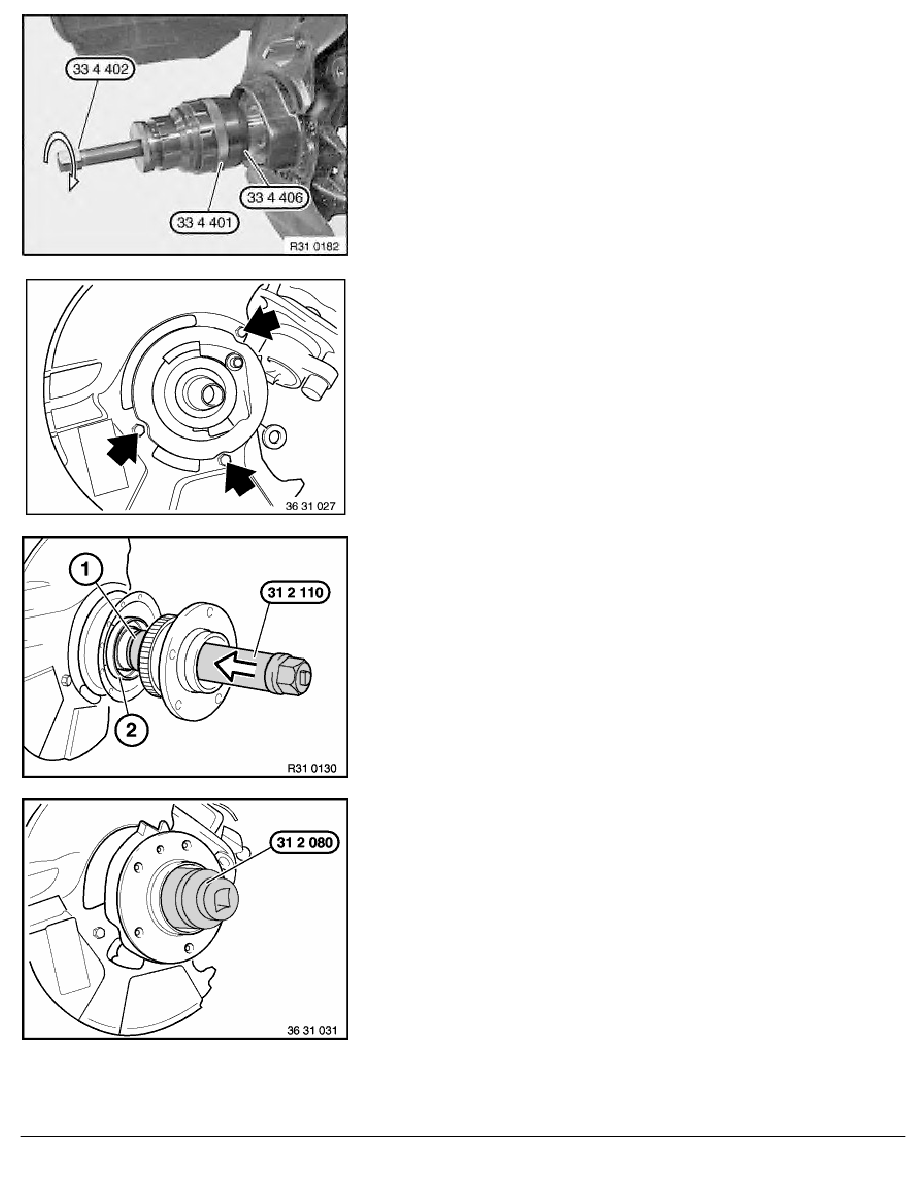 33 4 402
33 4 406
33 4 401
R31 0182

36 31 027

1
31 2 110
2
R31 0130

31 2 080
36 31 031