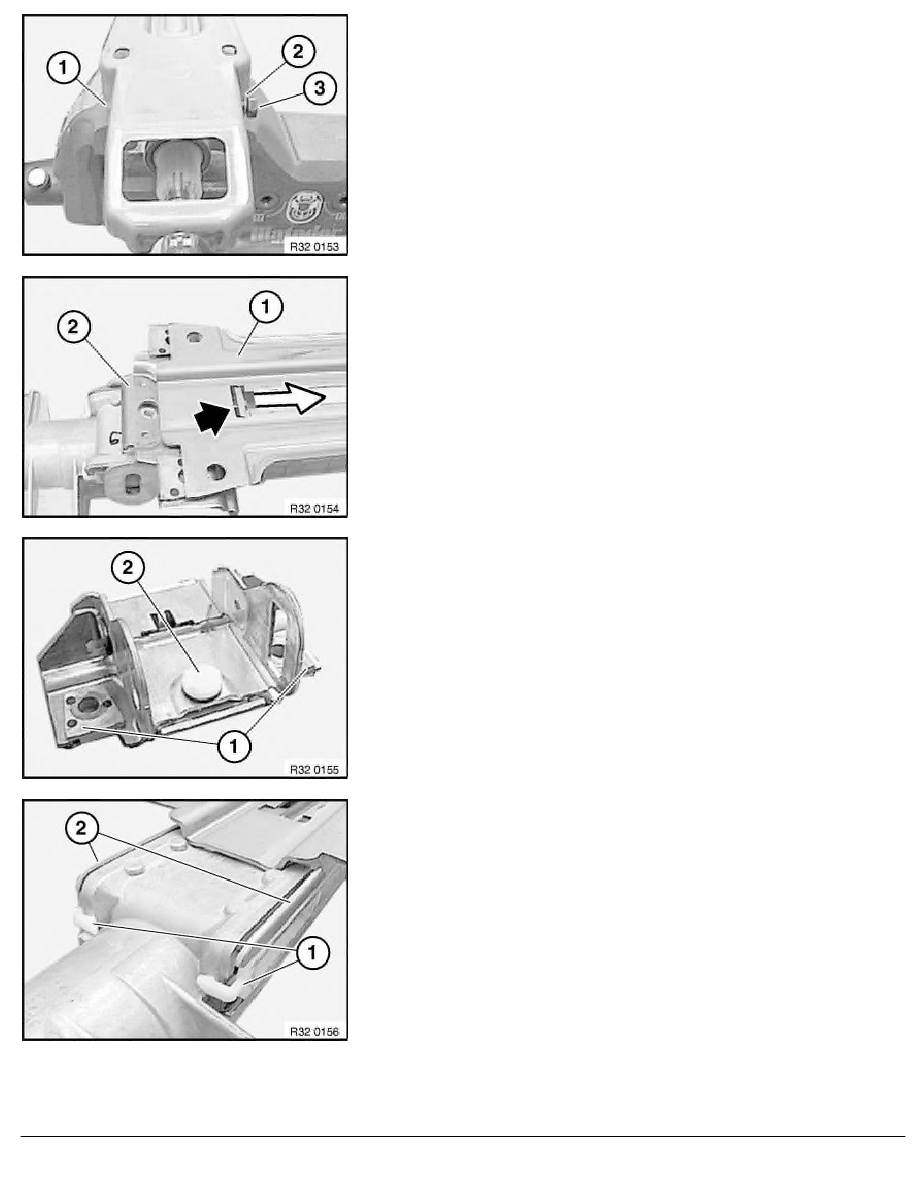 1
2
3
R32 0153

2
1
R32 0154

2
1
R32 0155

2
1
R32 0156