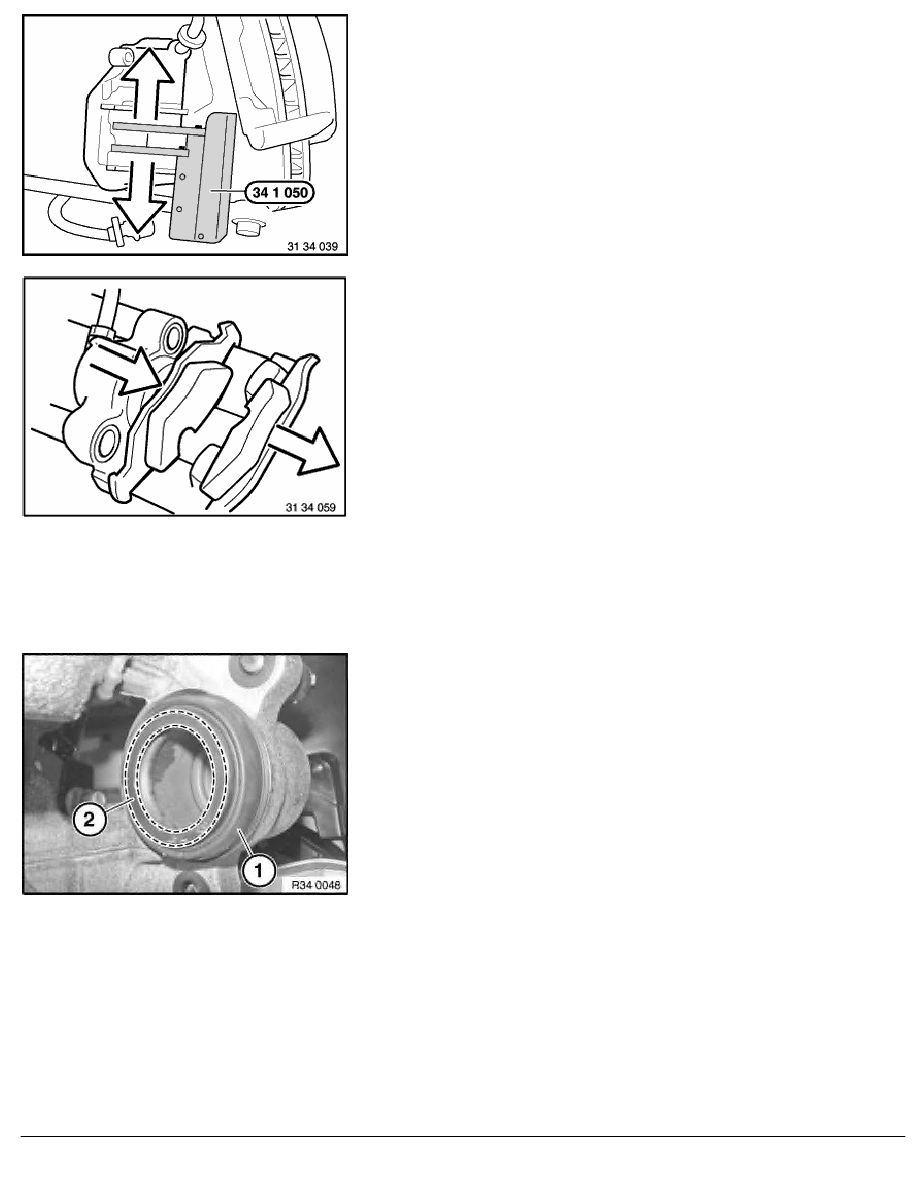 34 1 050

31 34 039

31 34 059

2

1

R34 0048