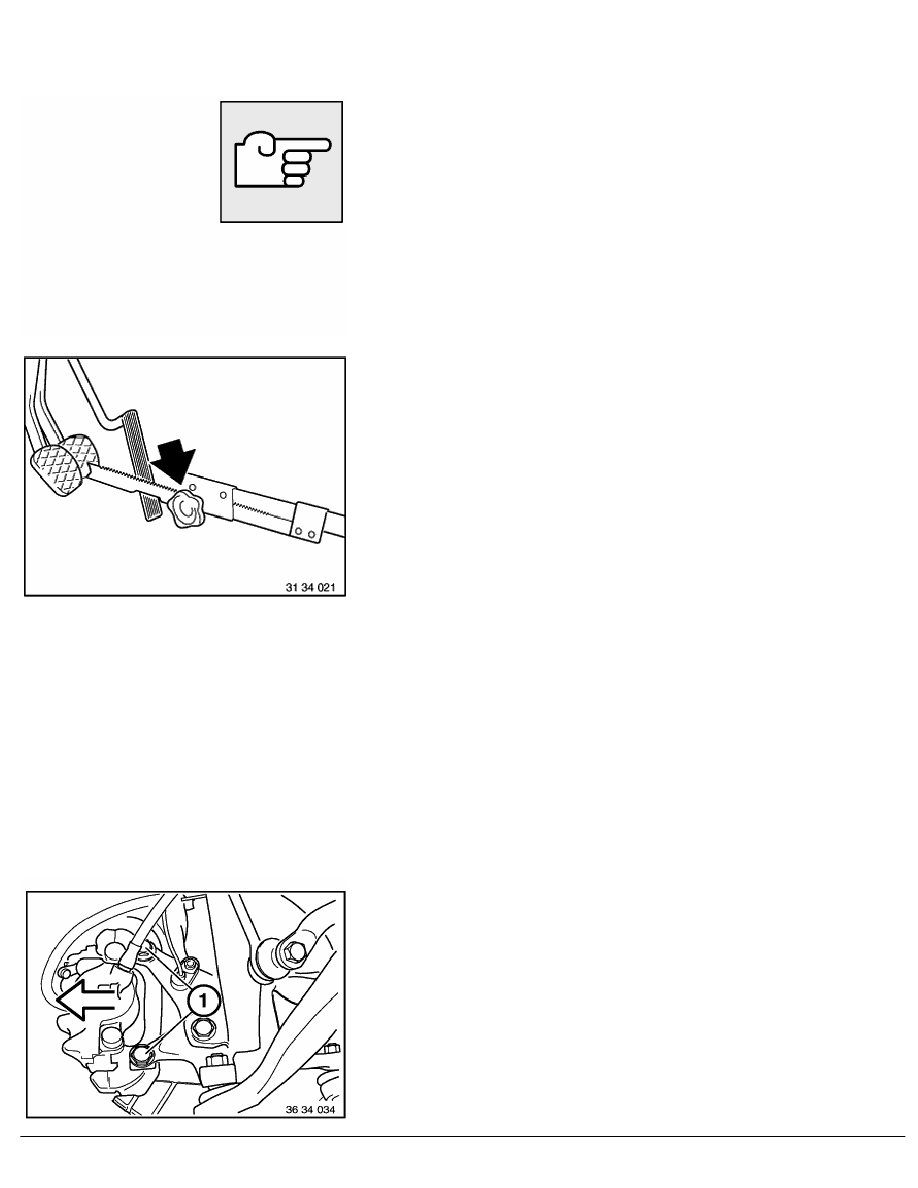 31 34 021

1

36 34 034