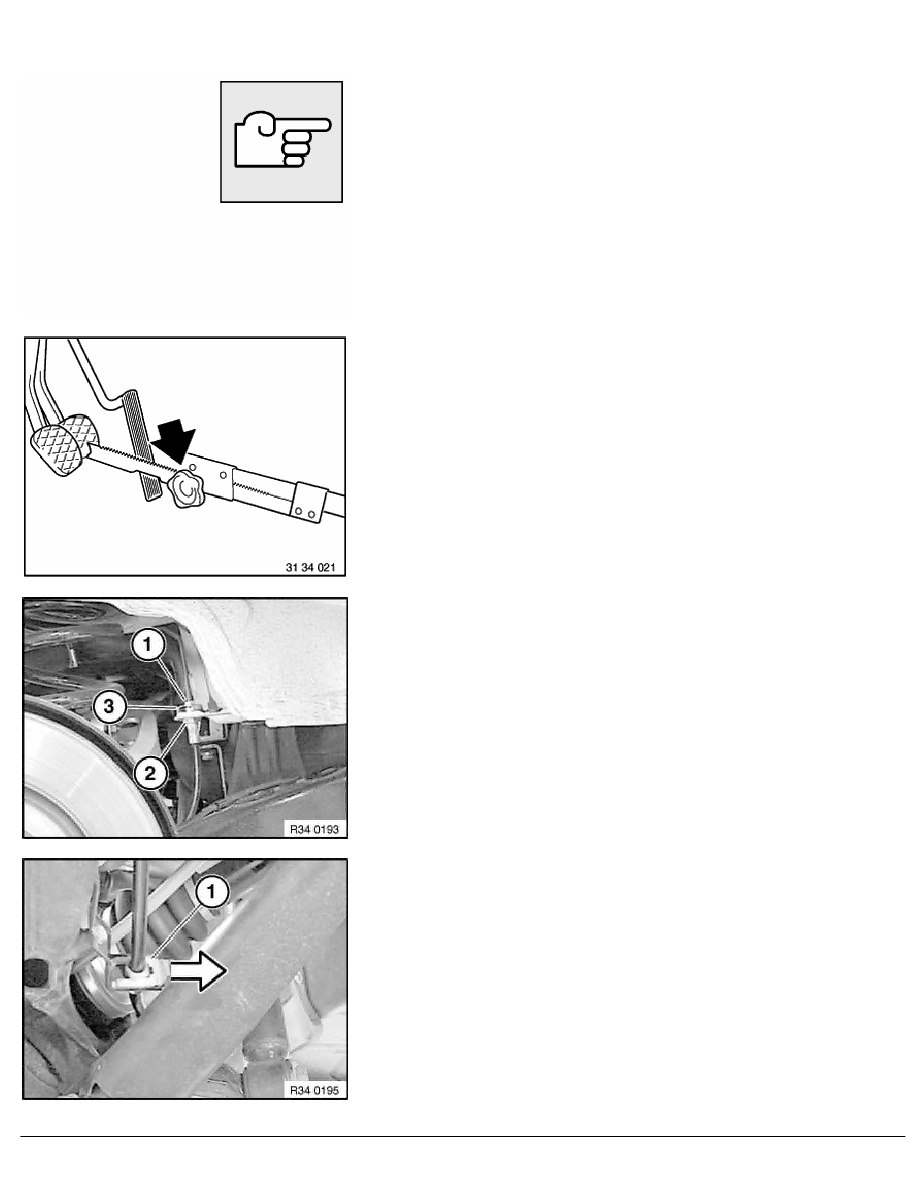 31 34 021

1
3
2
R34 0193

1
R34 0195