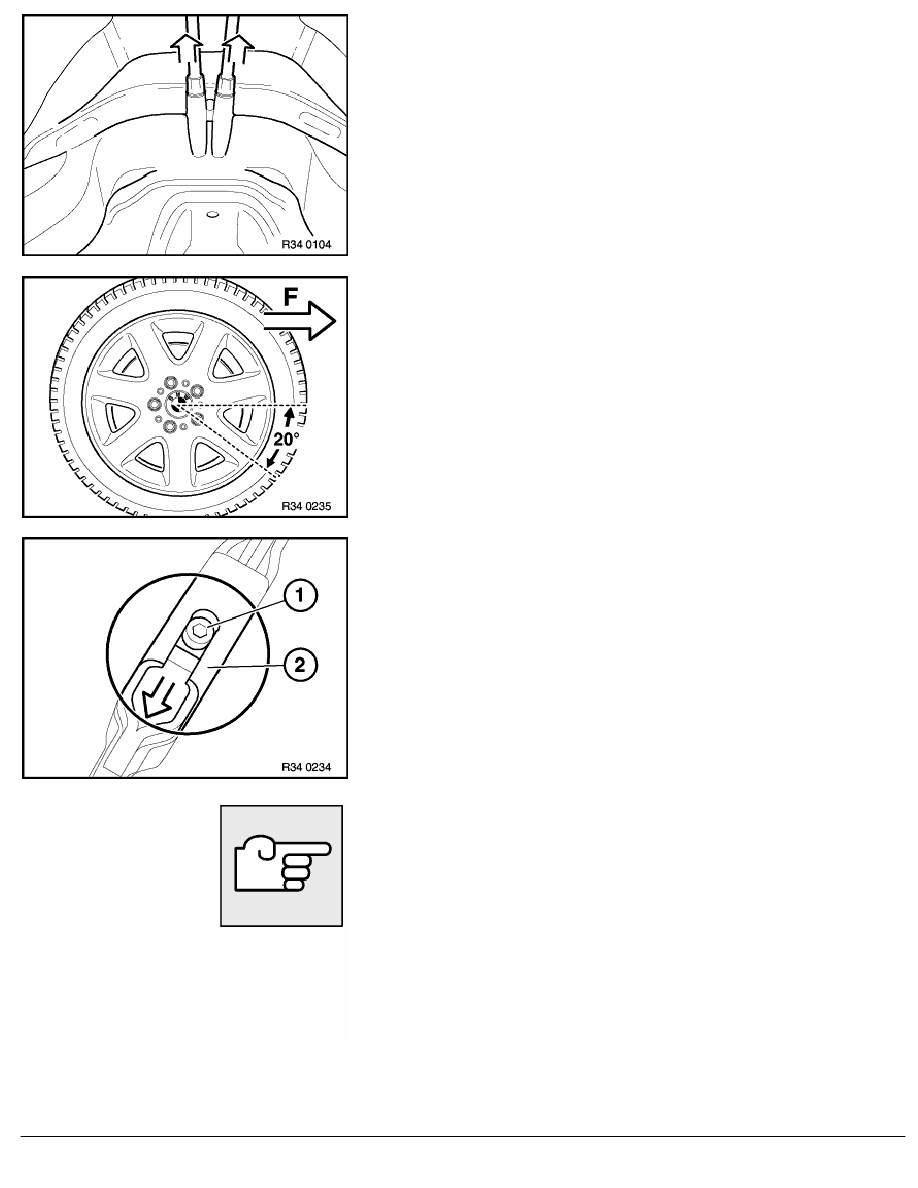 R34 0104

F

20°

R34 0235

1

2

R34 0234