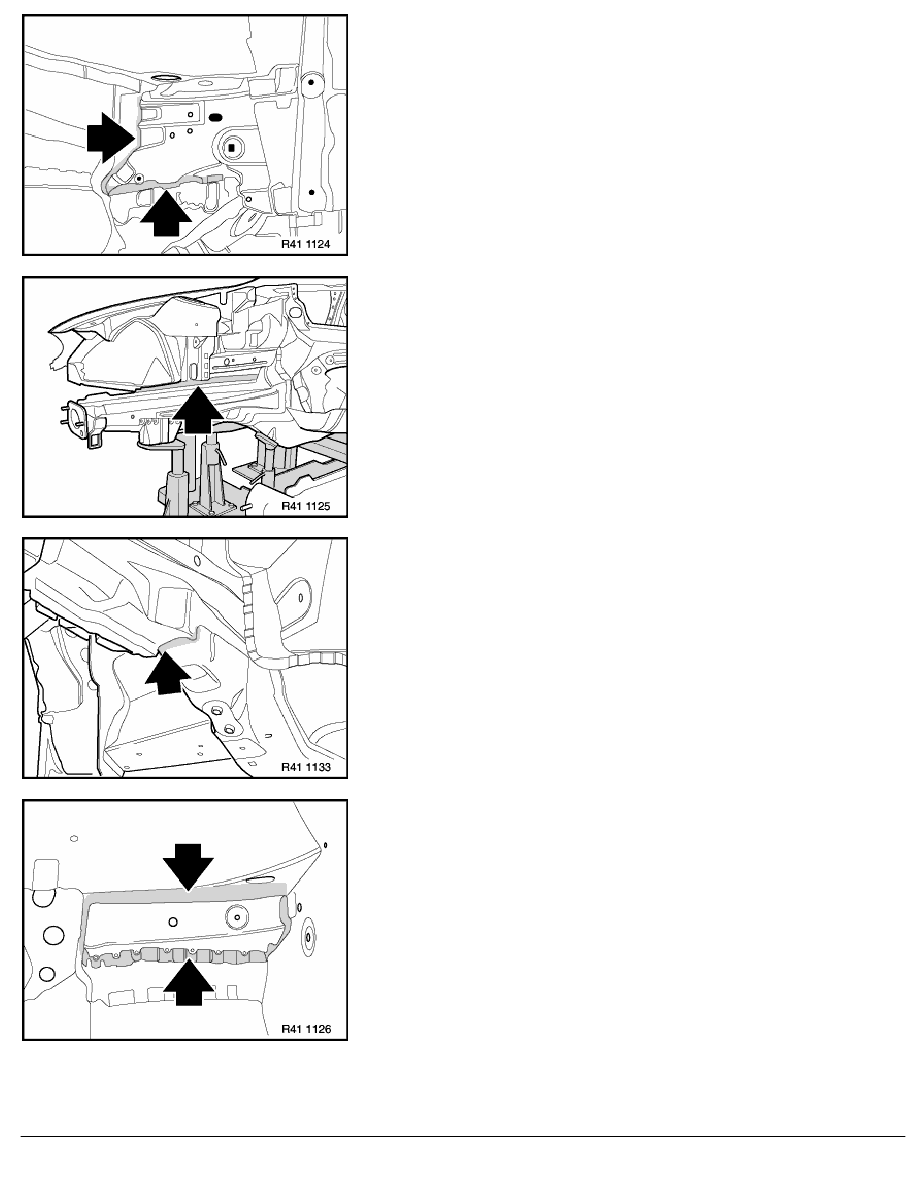 R41 1124

R41 1125

R41 1133

R41 1126