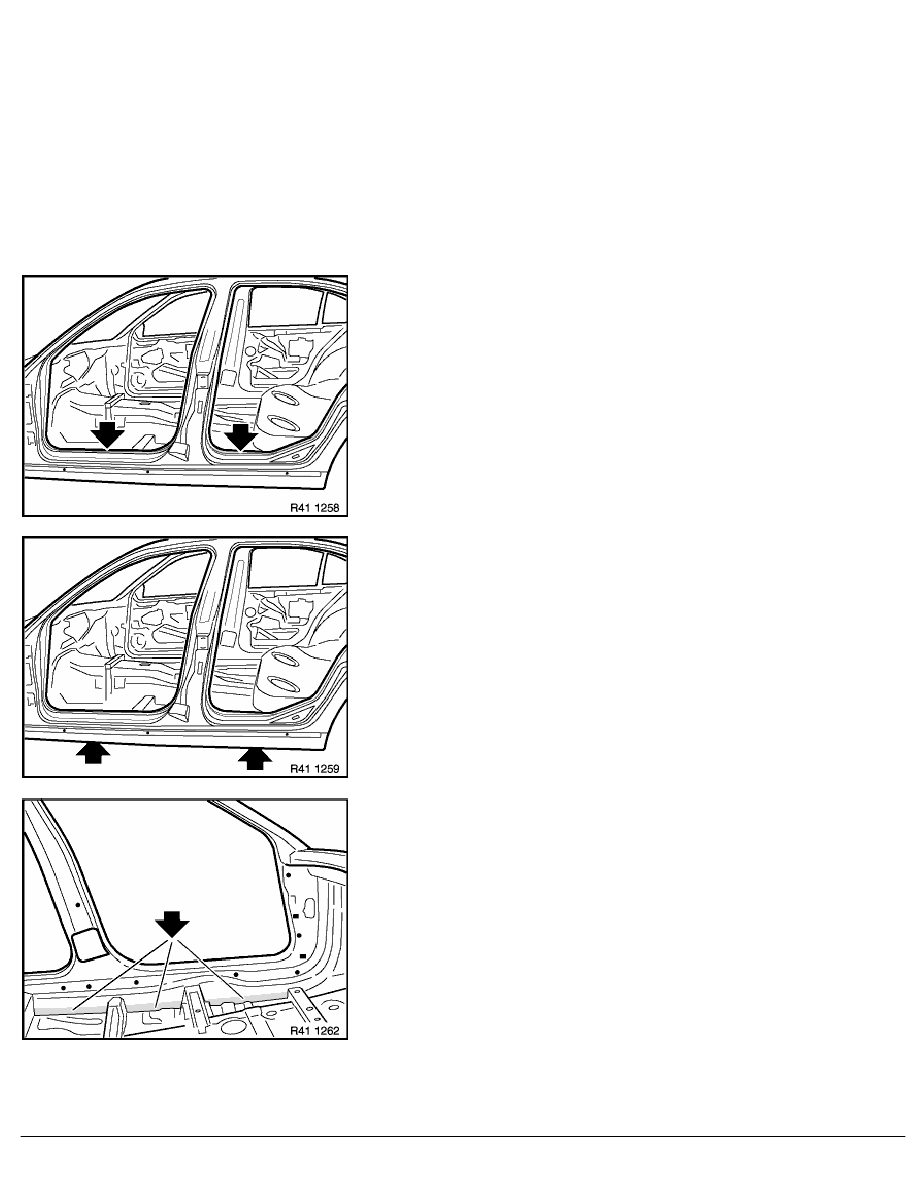 R41 1258

R41 1259

R41 1262