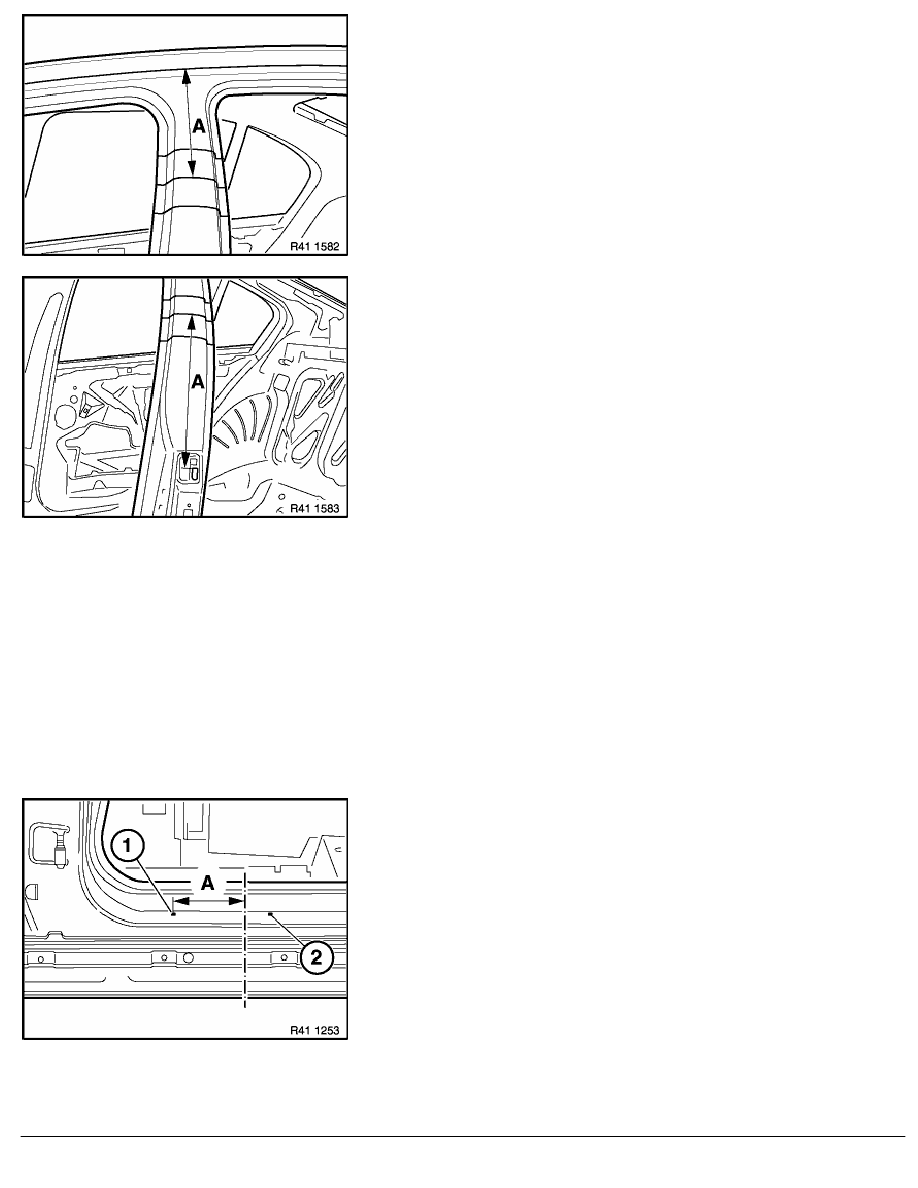 A

R41 1582

A

R41 1583

1

A

2

R41 1253