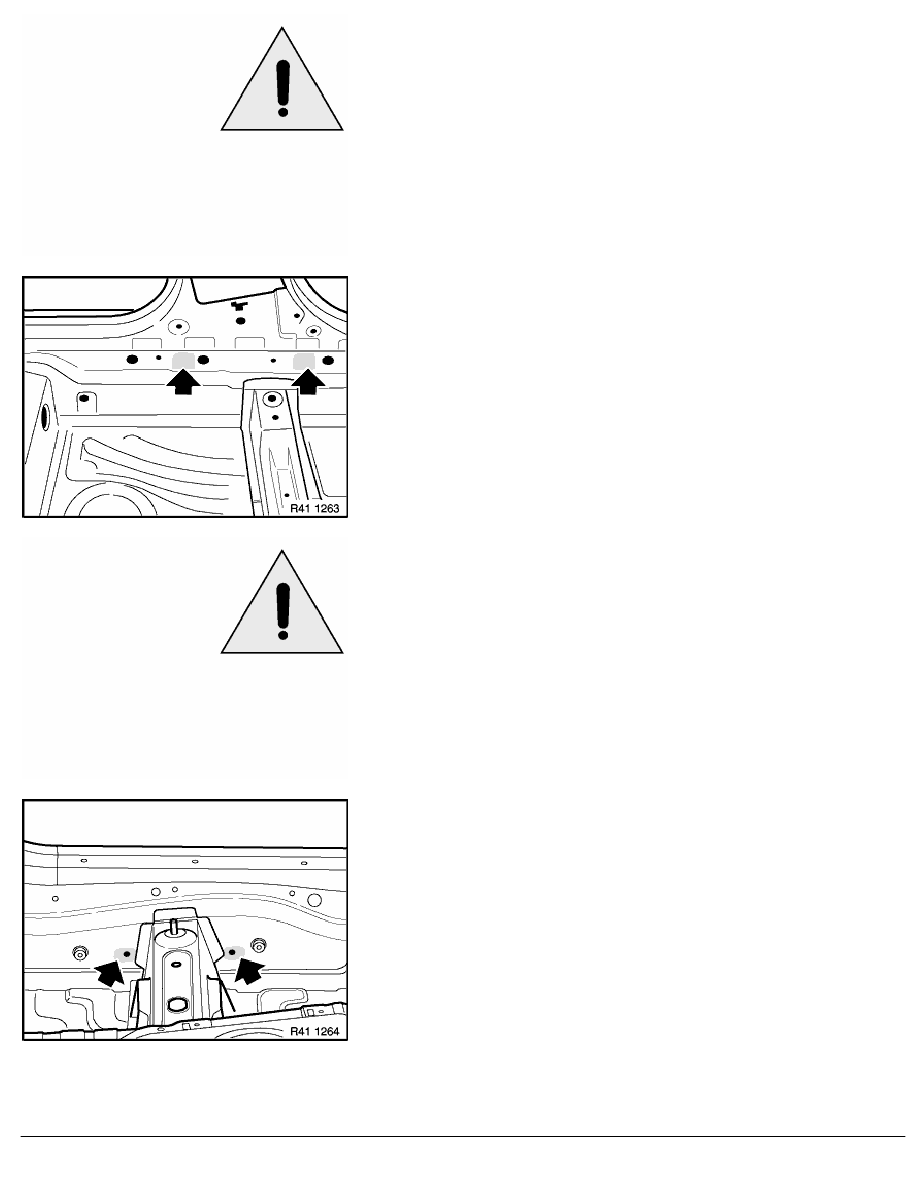 R41 1263

R41 1264