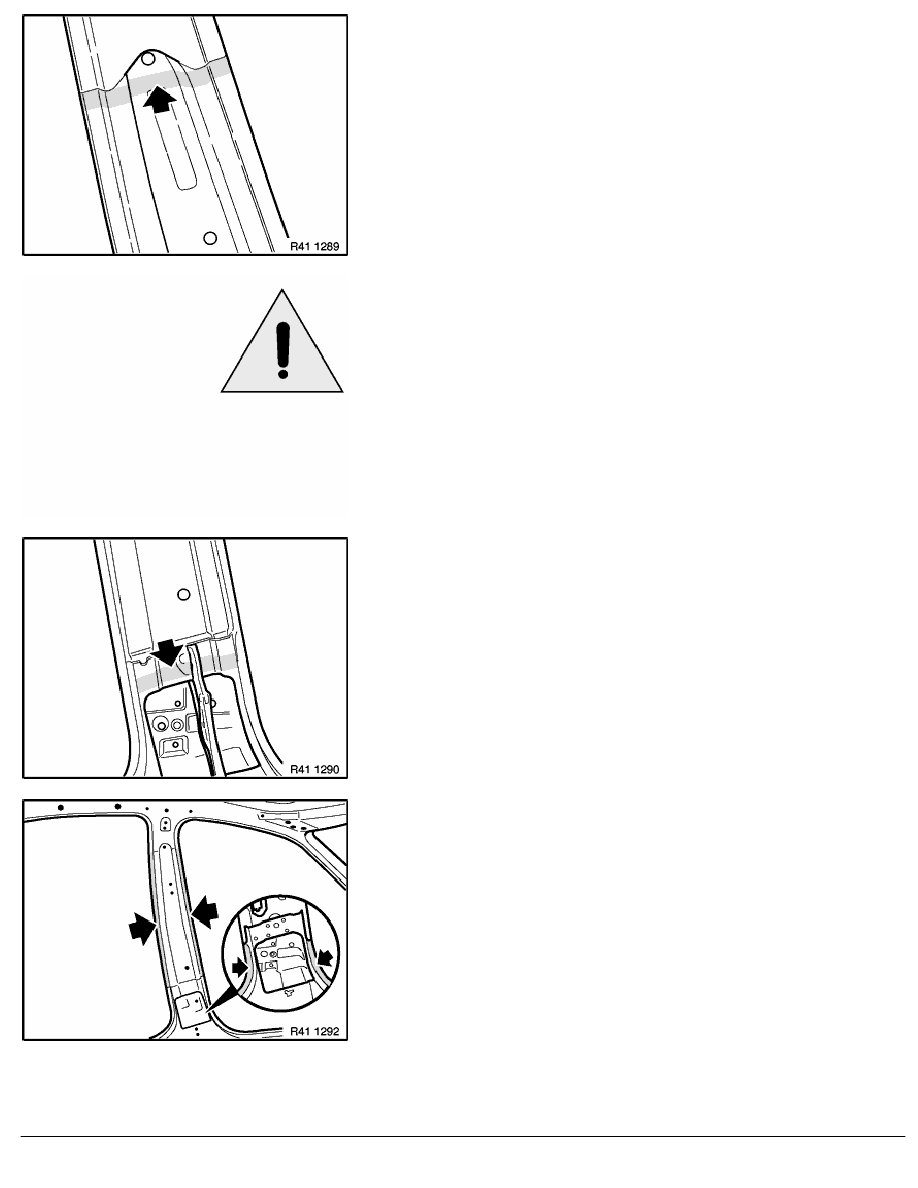 R41 1289

R41 1290

R41 1292