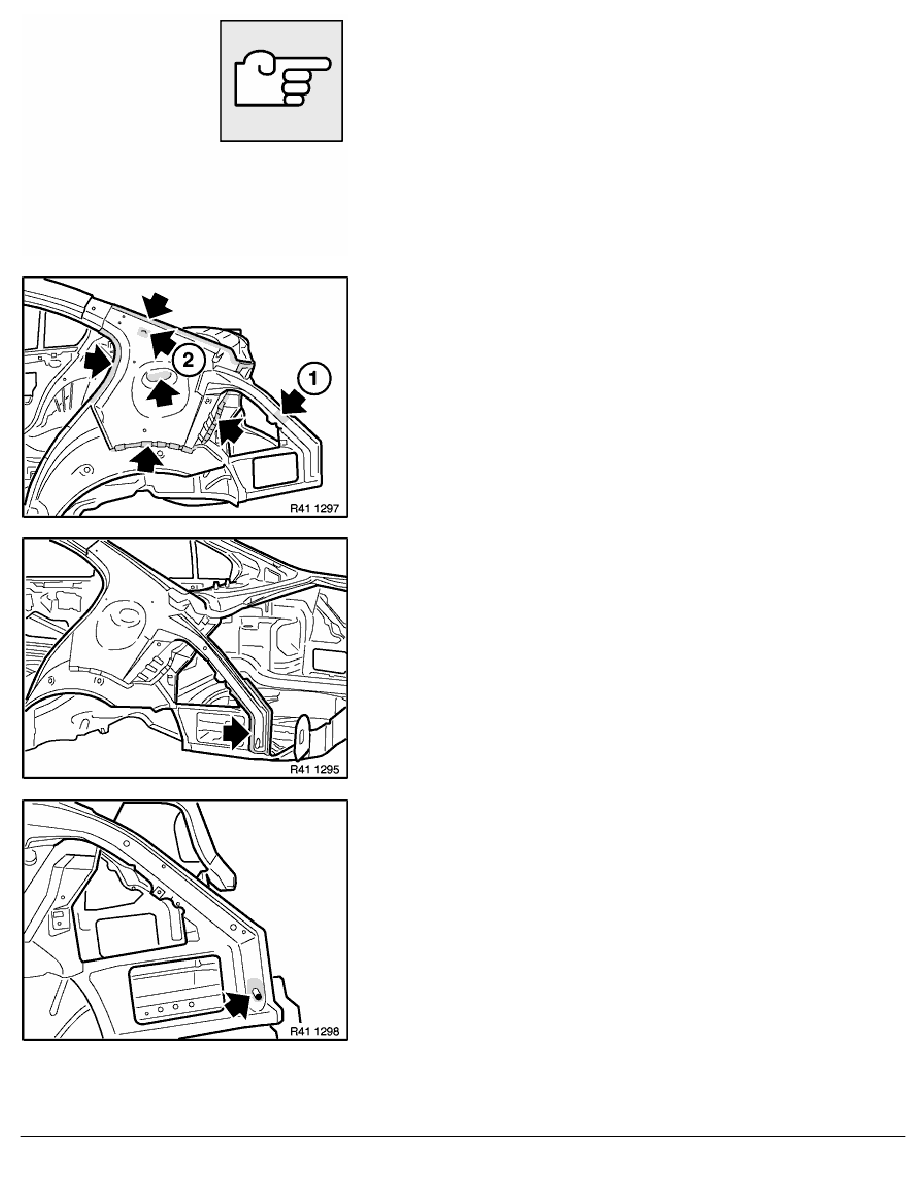 2

1

R41 1297

R41 1295

R41 1298