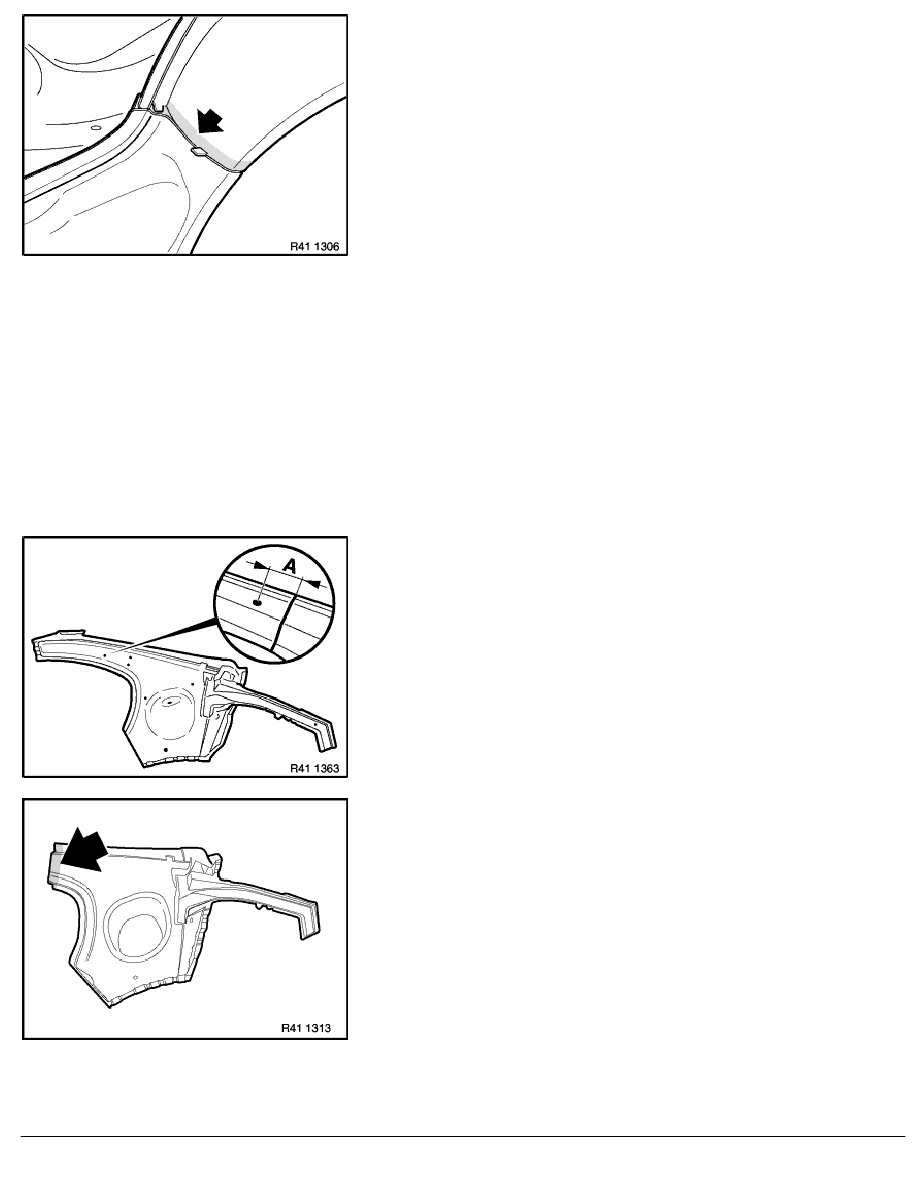 R41 1306

A

R41 1363

R41 1313