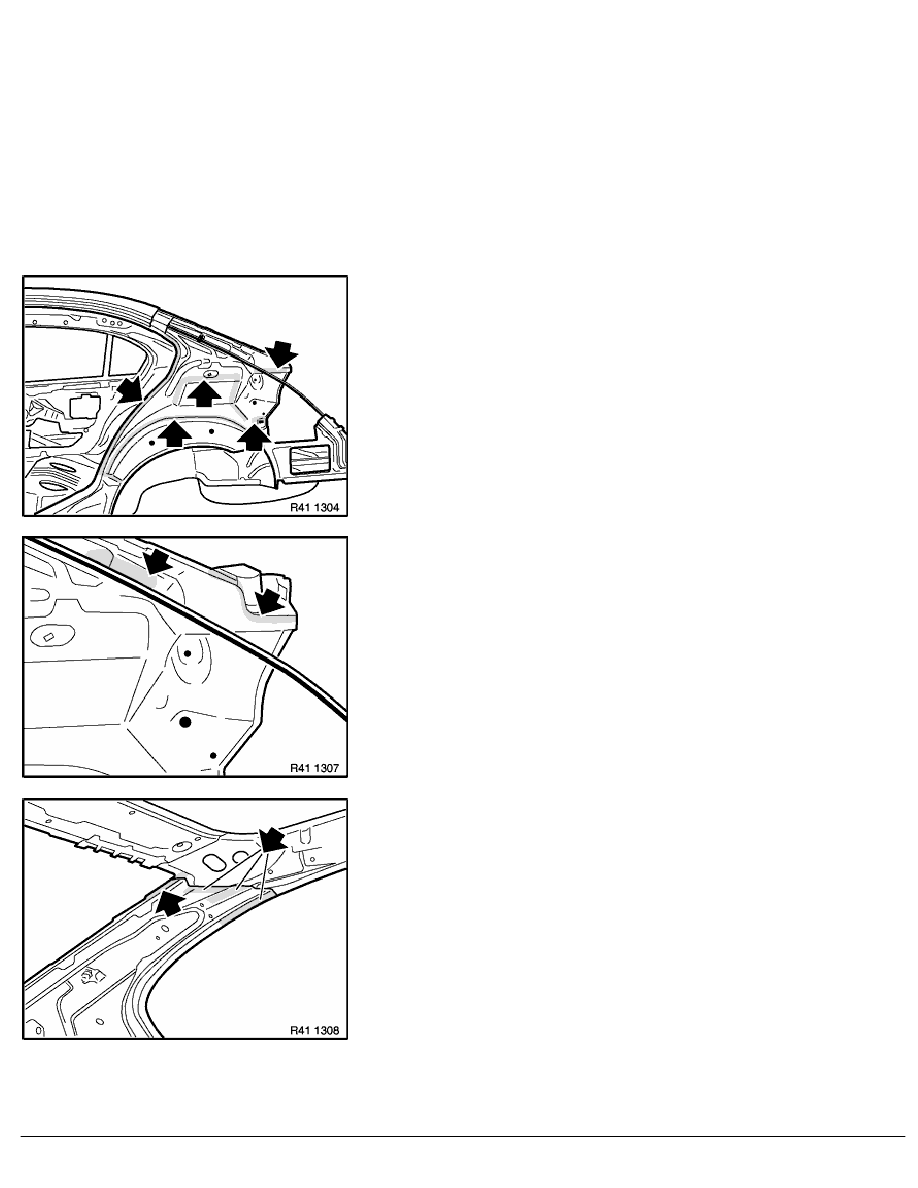 R41 1304

R41 1307

R41 1308