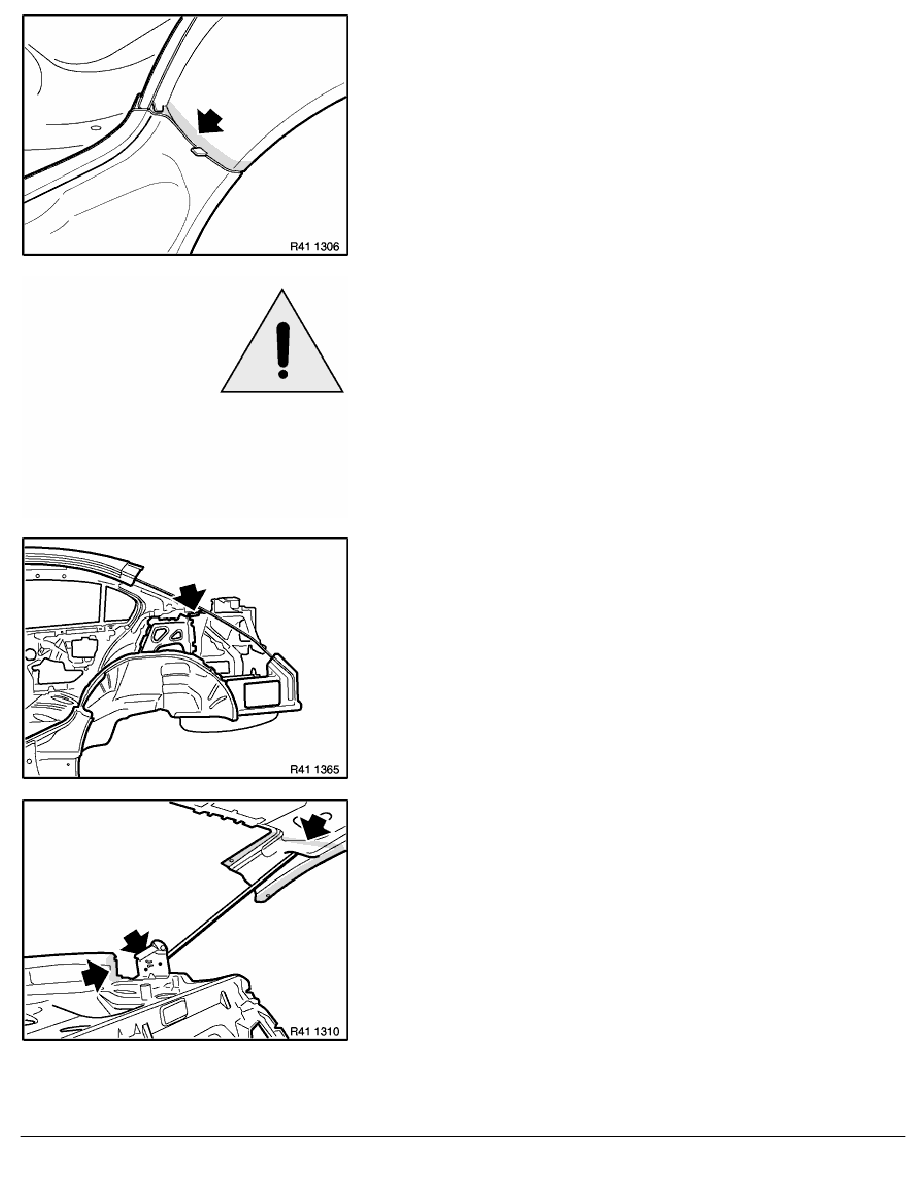 R41 1306

R41 1365

R41 1310