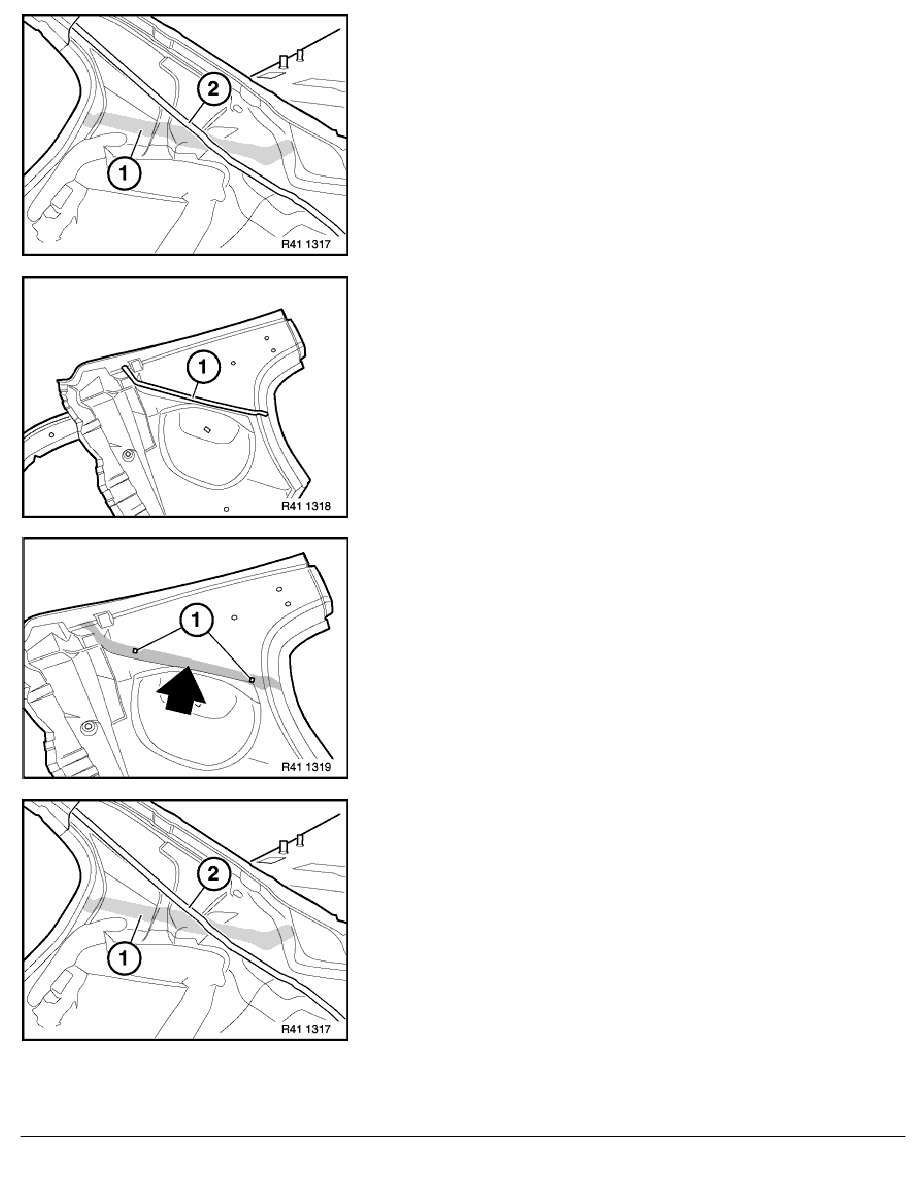 2
1
R41 1317

1
R41 1318

1
R41 1319

2
1
R41 1317