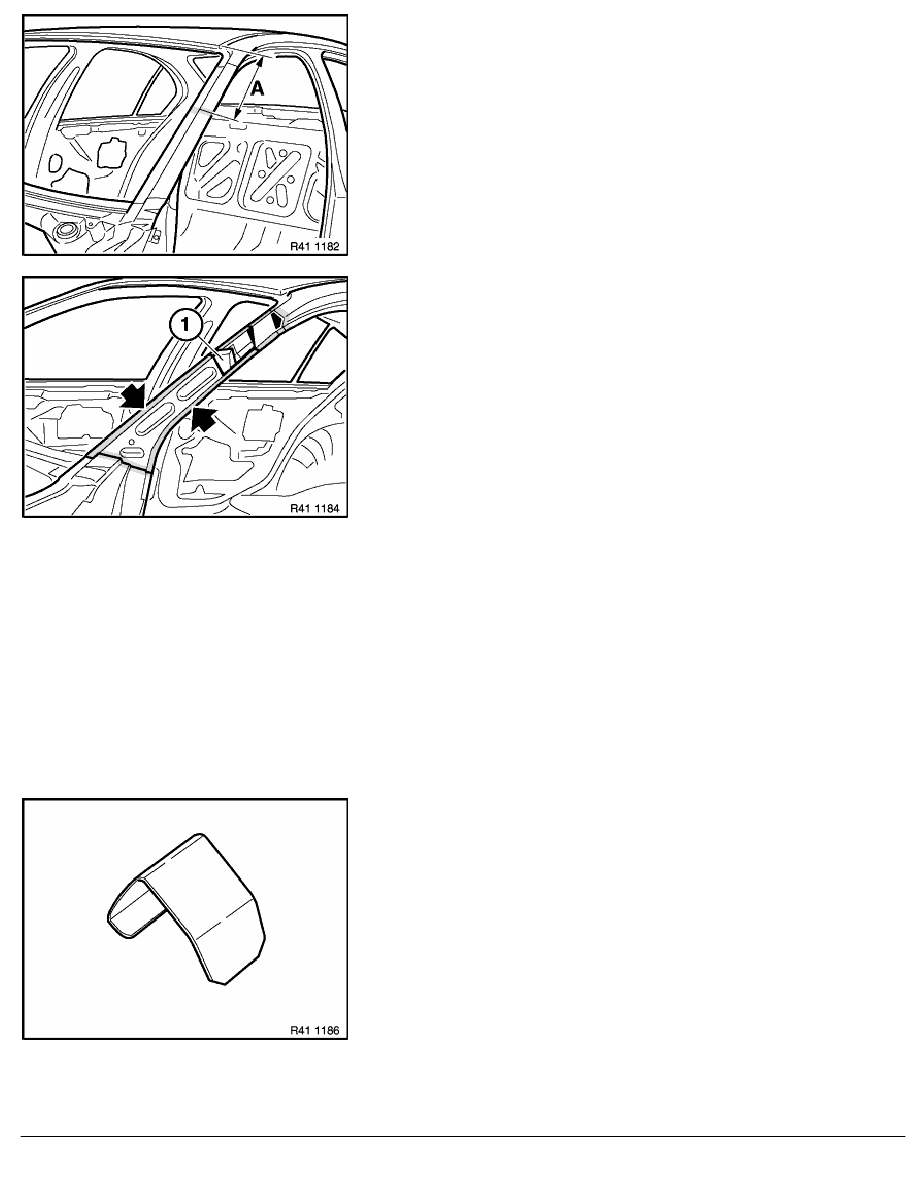 A

R41 1182

1

R41 1184

R41 1186