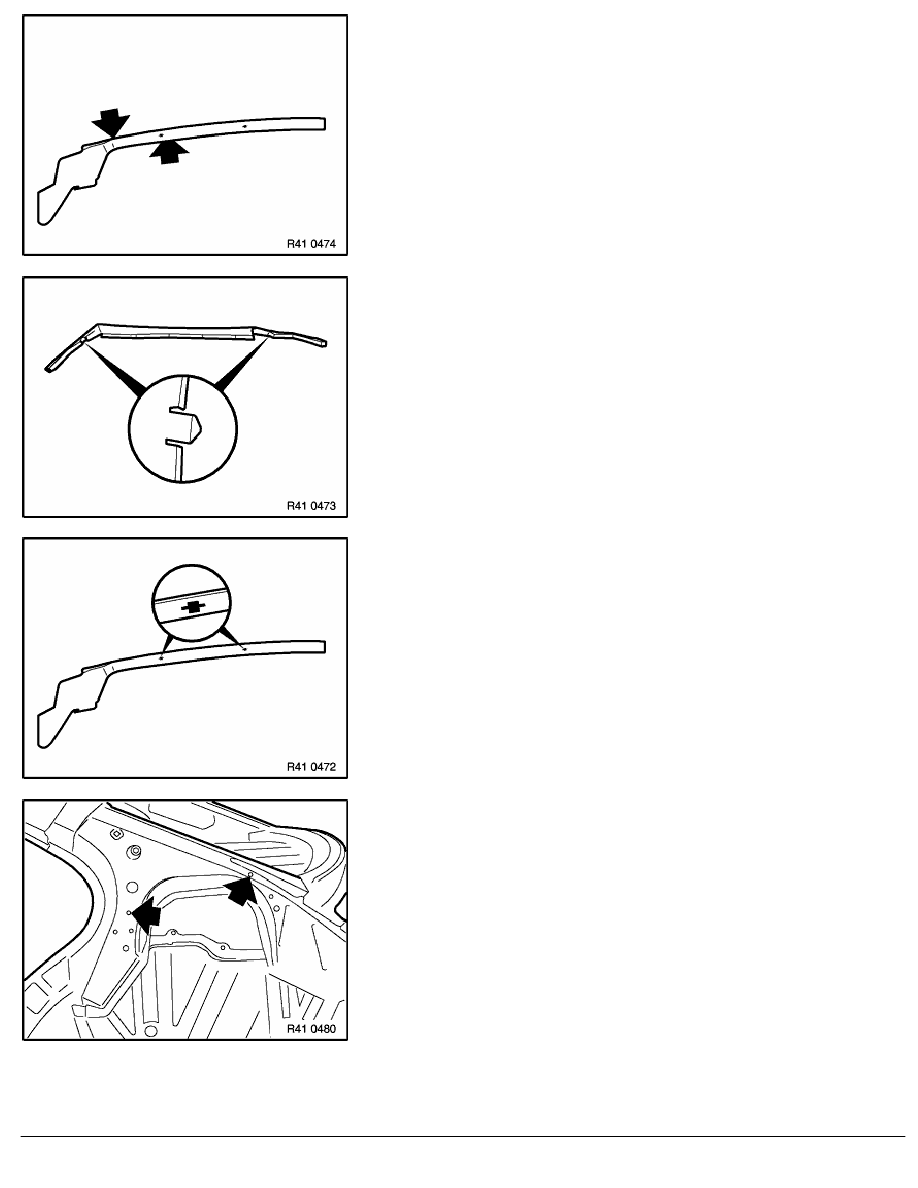 R41 0474

R41 0473

R41 0472

R41 0480