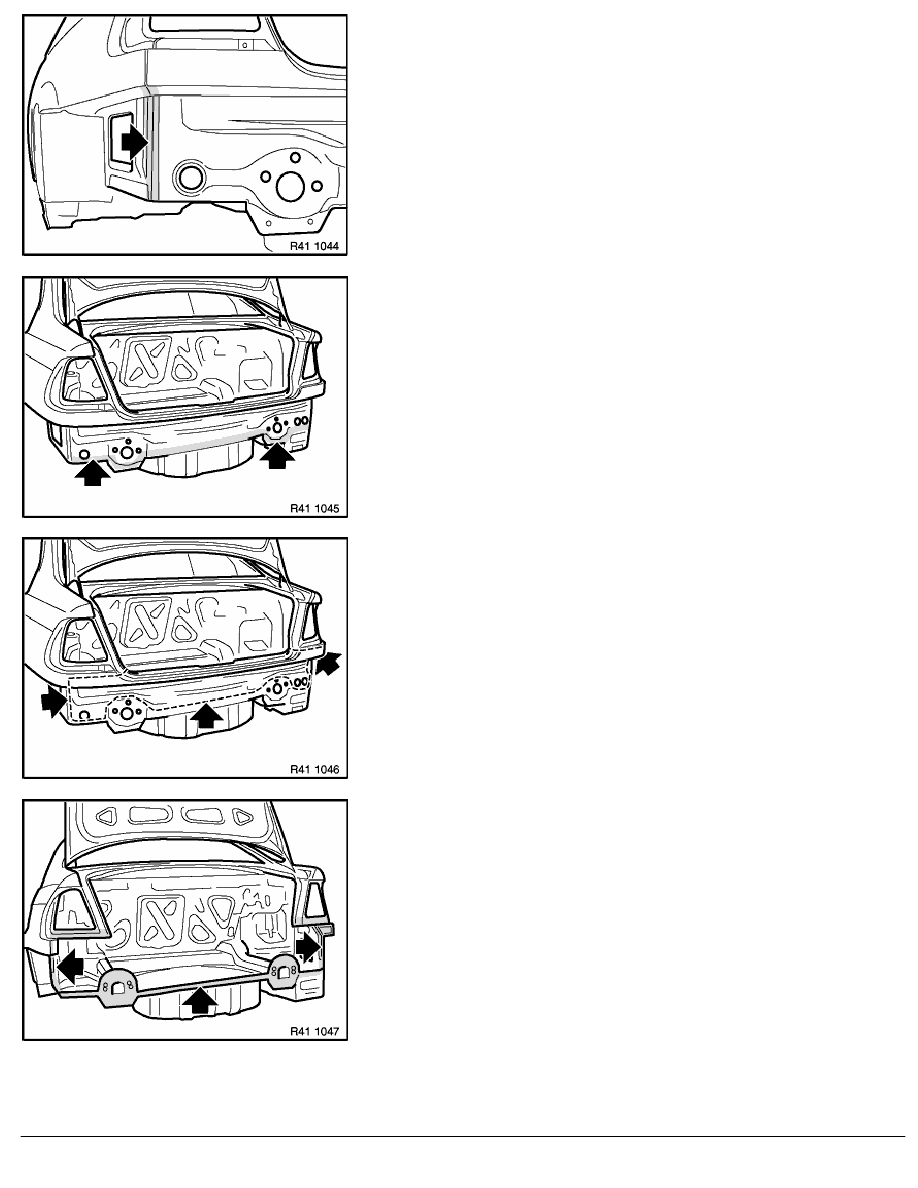 R41 1044

R41 1045

R41 1046

R41 1047