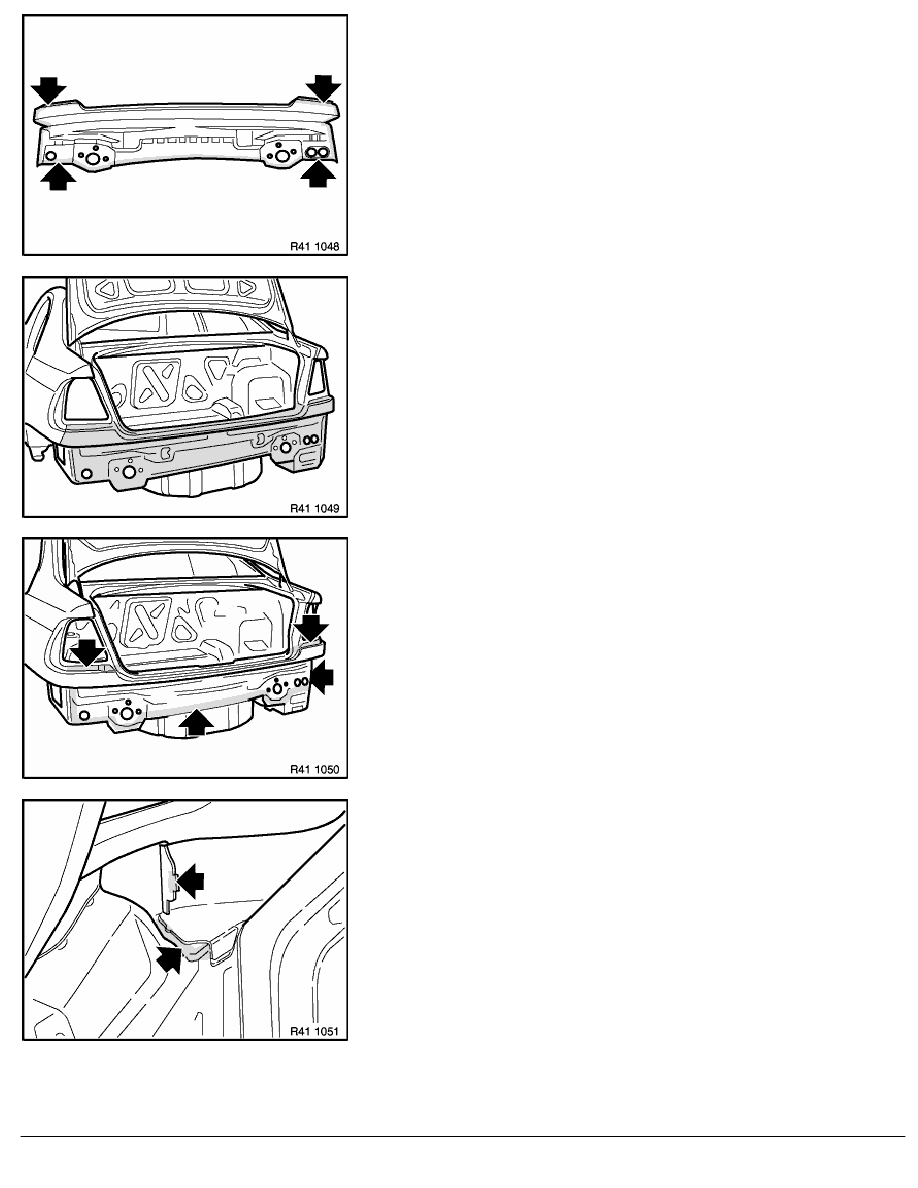 R41 1048

R41 1049

R41 1050

R41 1051