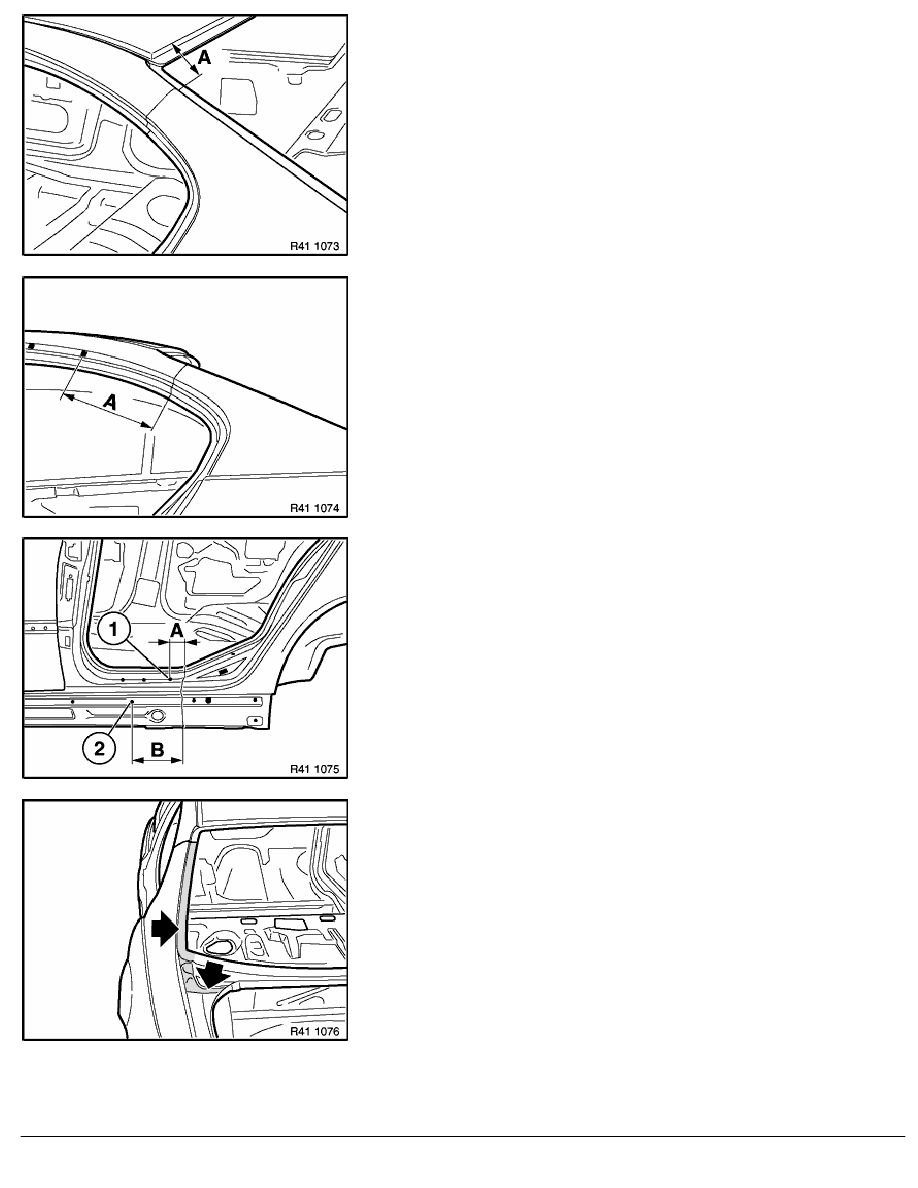 A

R41 1073

A

R41 1074

1
A
2
B

R41 1075

R41 1076