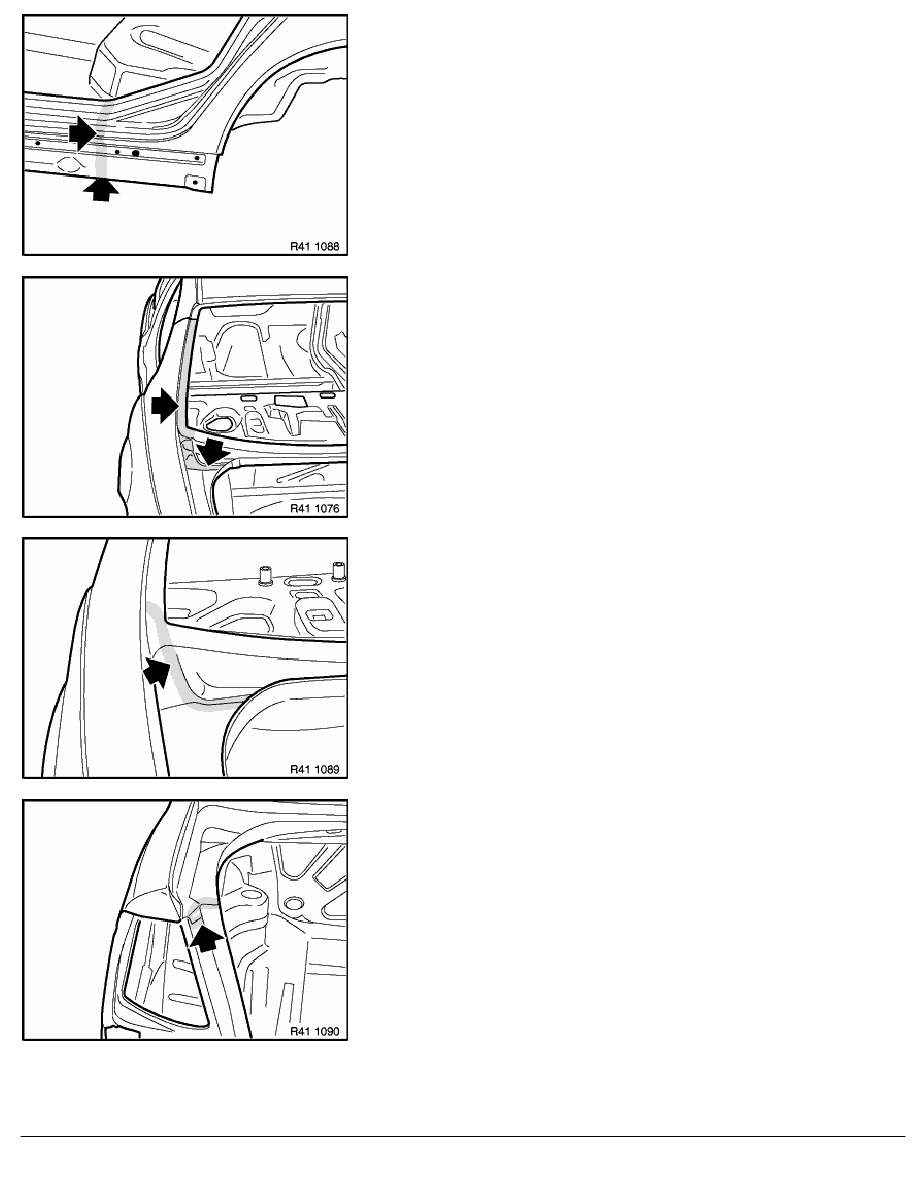 R41 1088

R41 1076

R41 1089

R41 1090