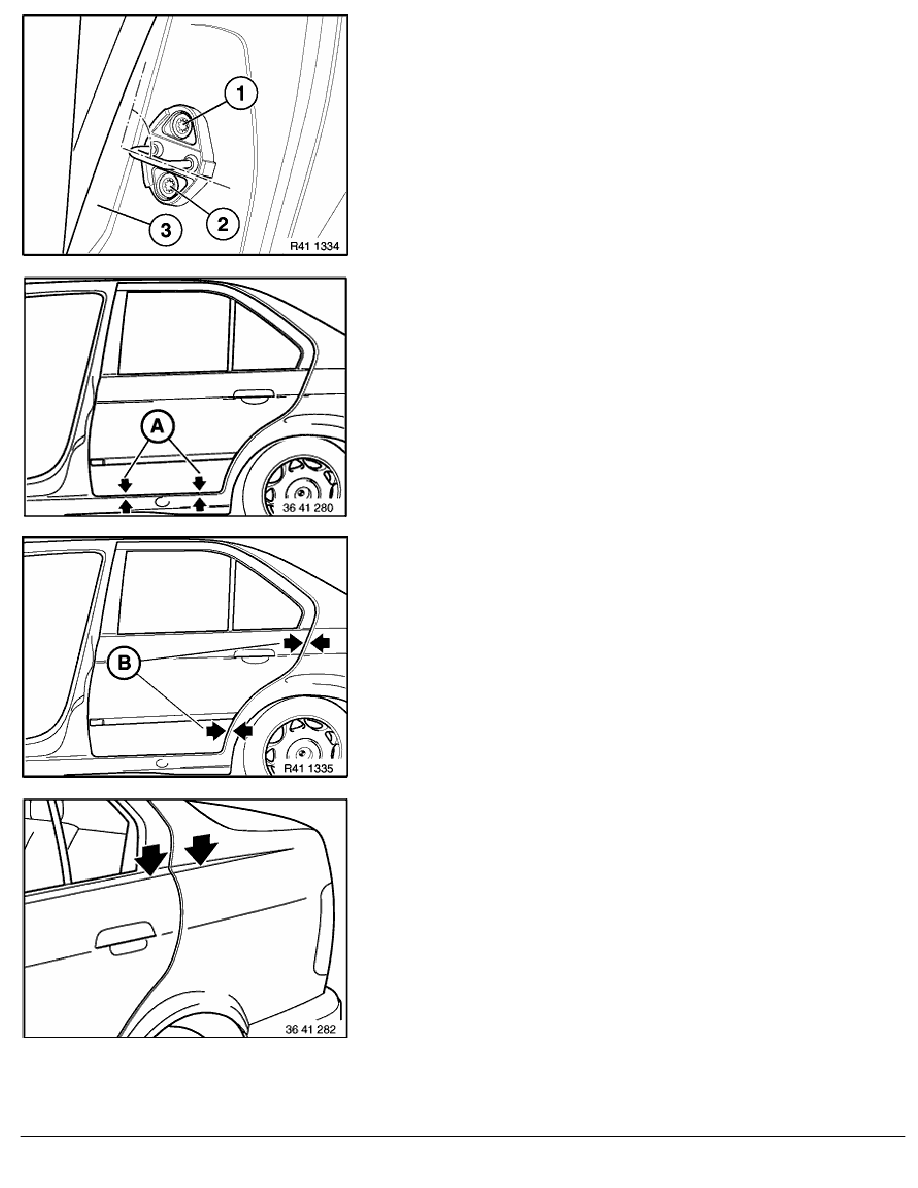 1
2
3
R41 1334

A
36 41 280

B
R41 1335

36 41 282