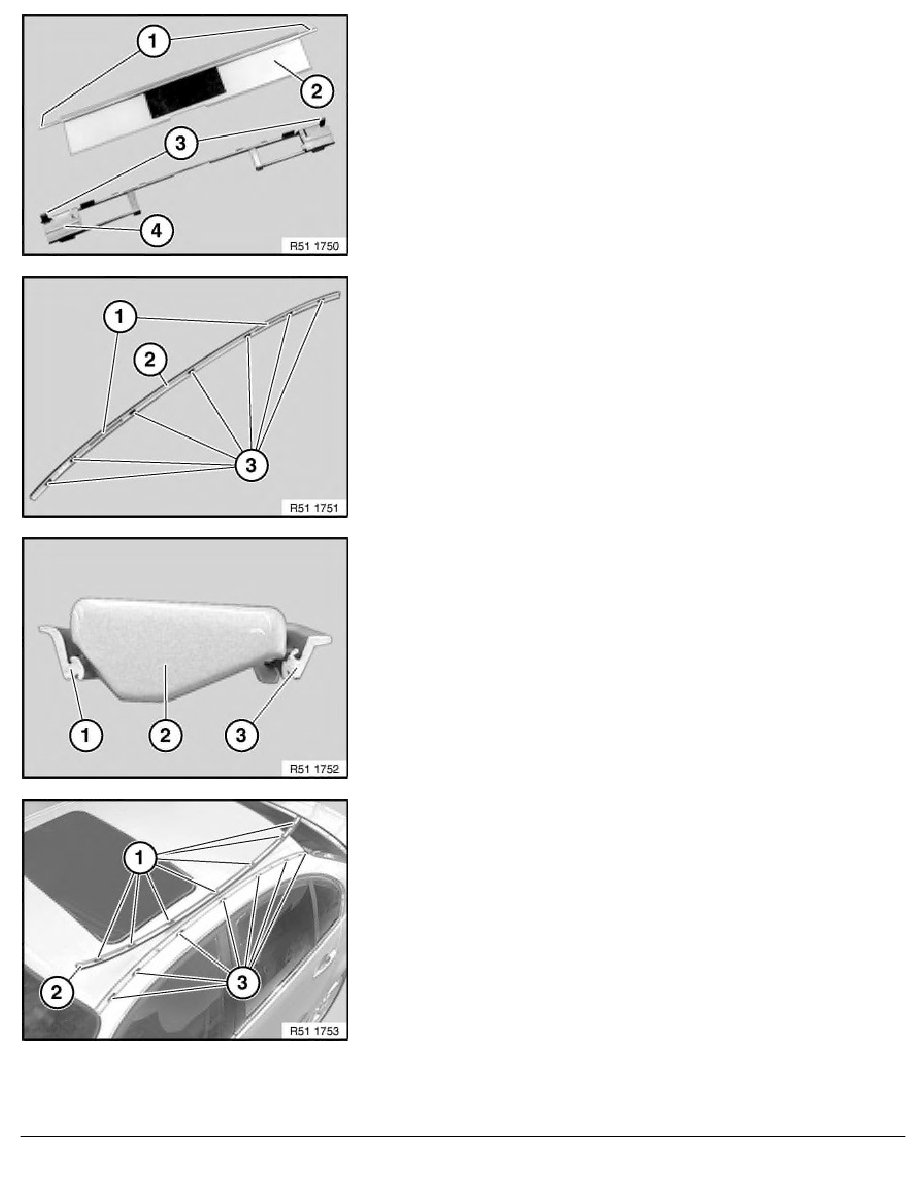 1
2
3
4
R51 1750

1
2
3
R51 1751

1
2
3
R51 1752

1
2
3
R51 1753