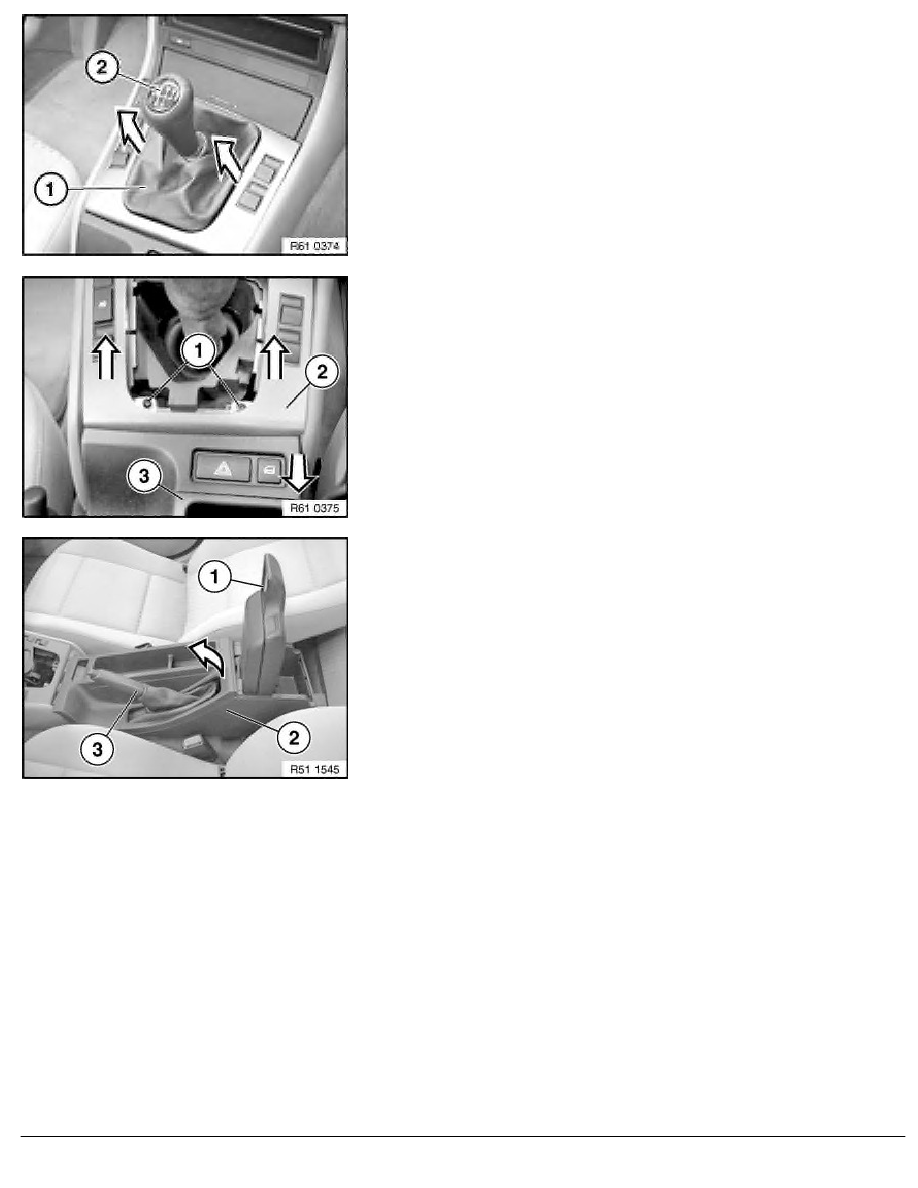 2
1
R61 0374

1
2
3
R61 0375

1
2
3
R51 1545