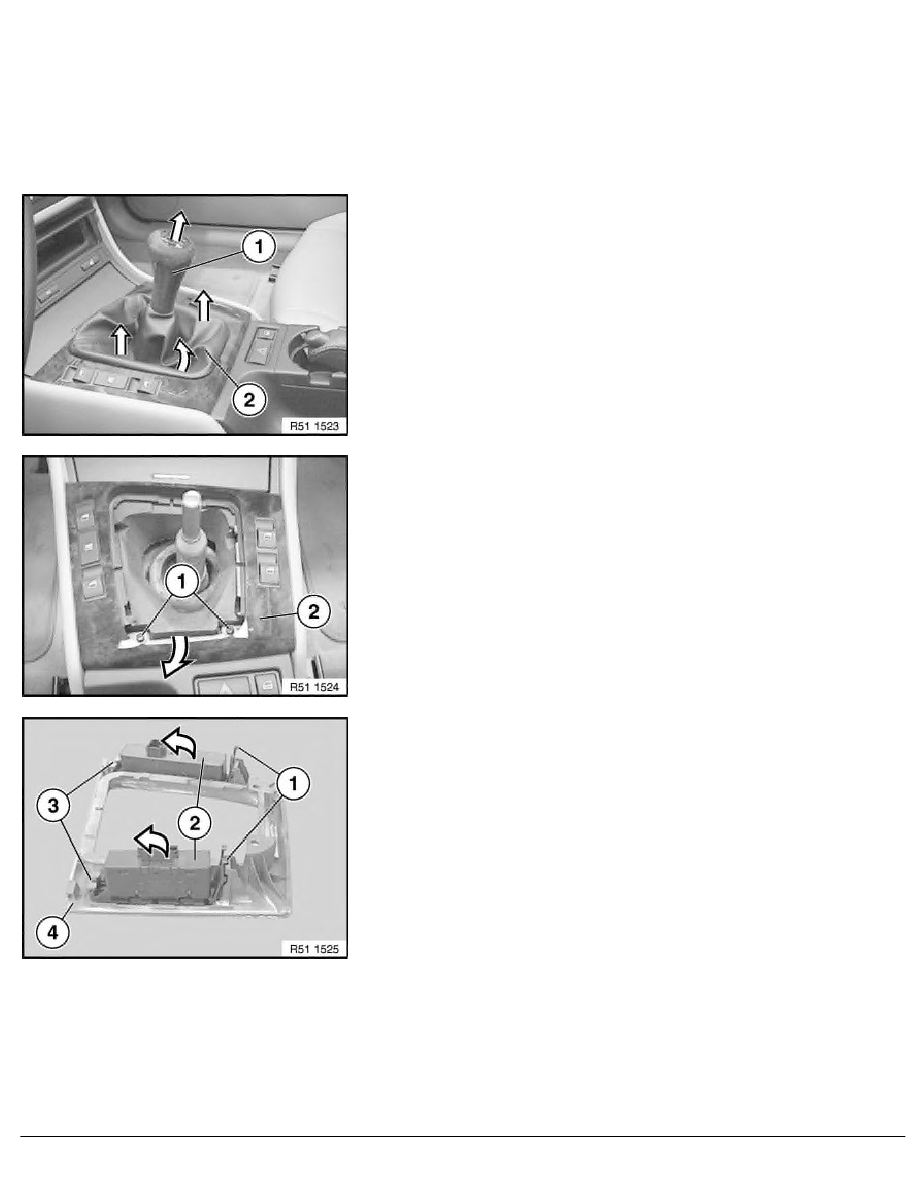 1
2
R51 1523

1
2
R51 1524

3
2
1
4
R51 1525