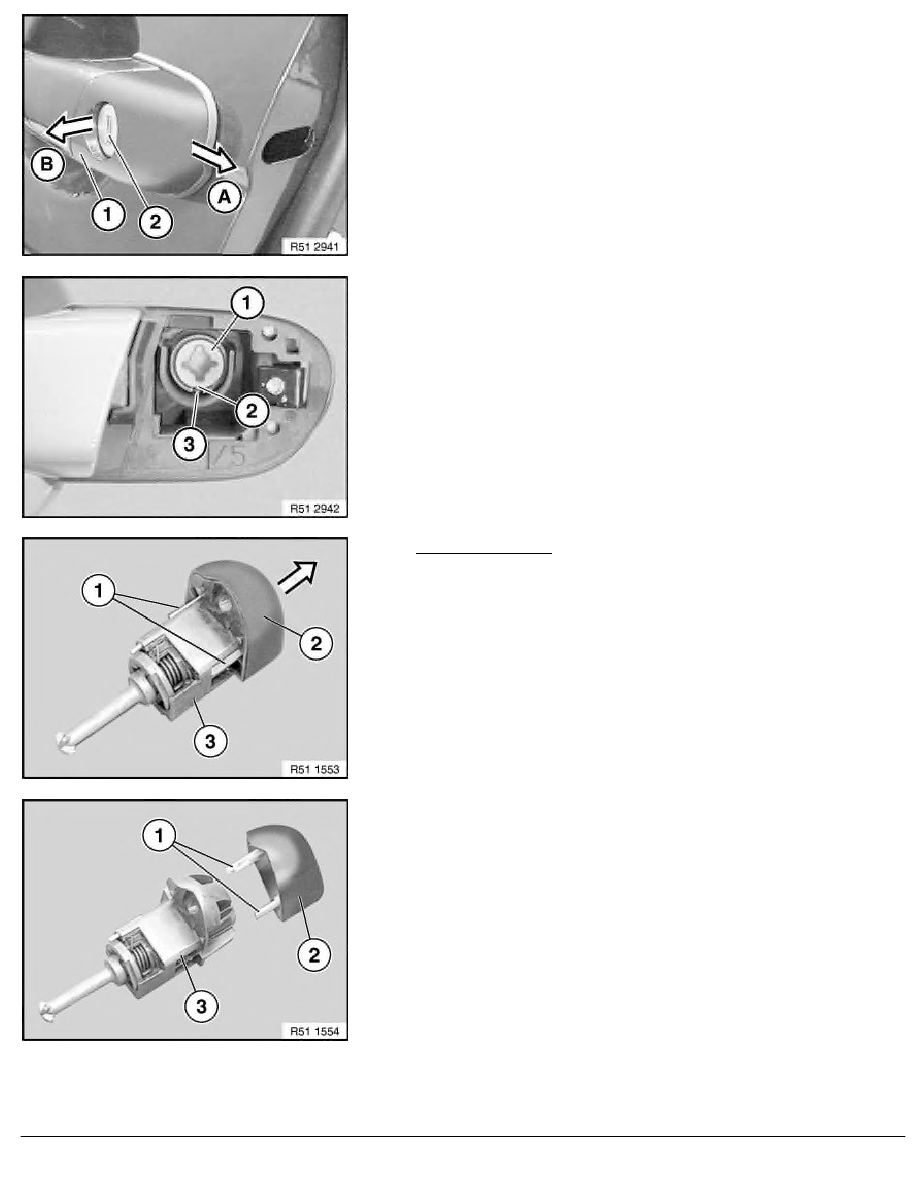 B
1
2
A
R51 2941

1
2
3
R51 2942

1
2
3
R51 1553

1
2
3
R51 1554