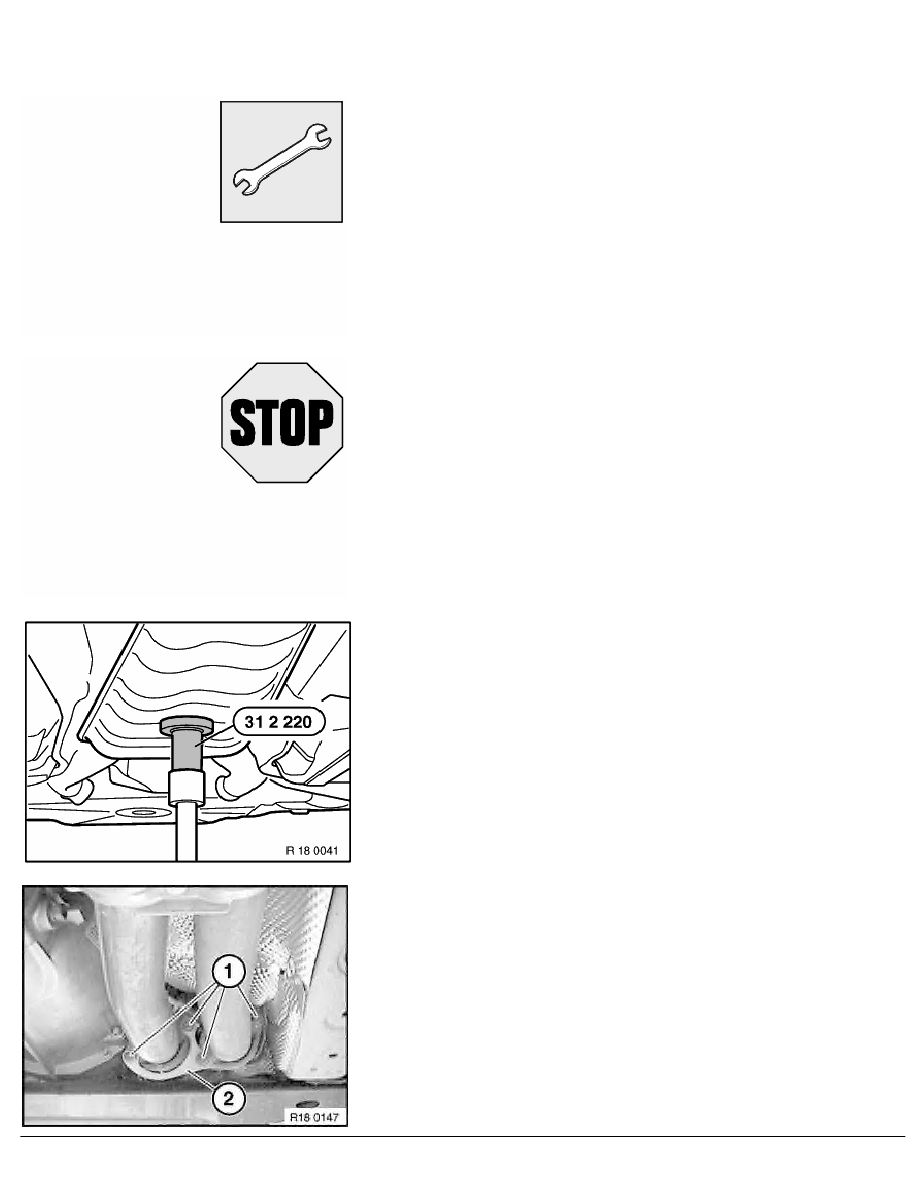 STOP

31 2 220

R 18 0041

1

2

R18 0147