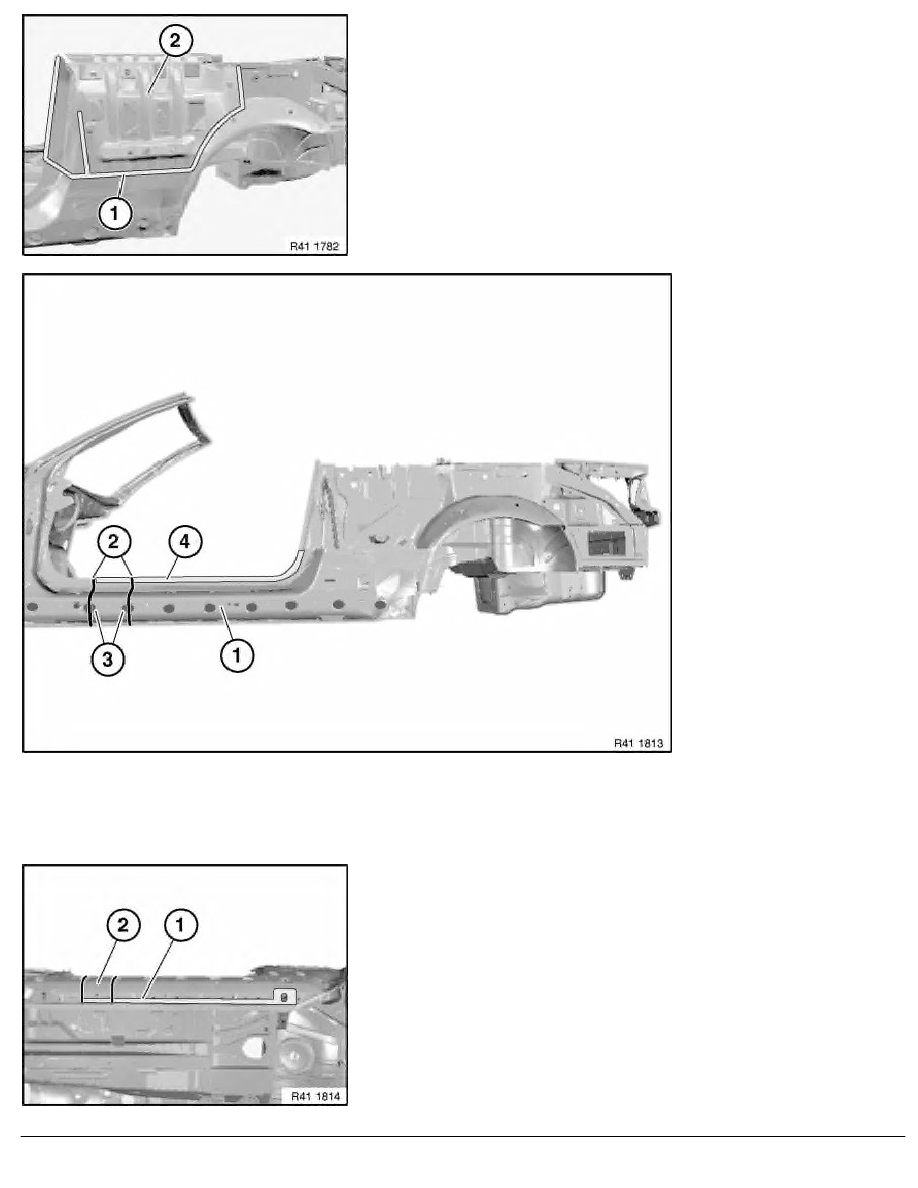 2
1
R41 1782

2
4
3
1
R41 1813

2
1
R41 1814