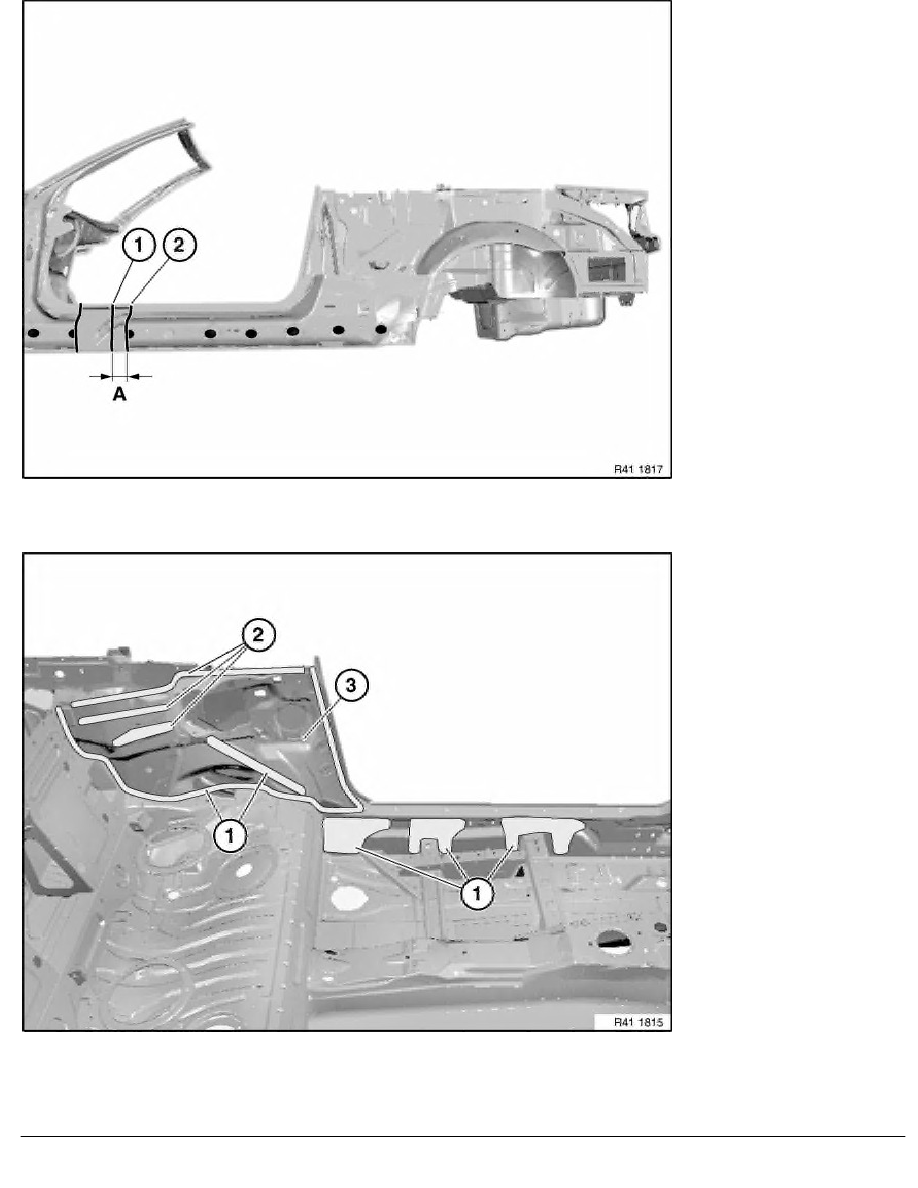 1
2
A
R41 1817

2
3
1
1
R41 1815