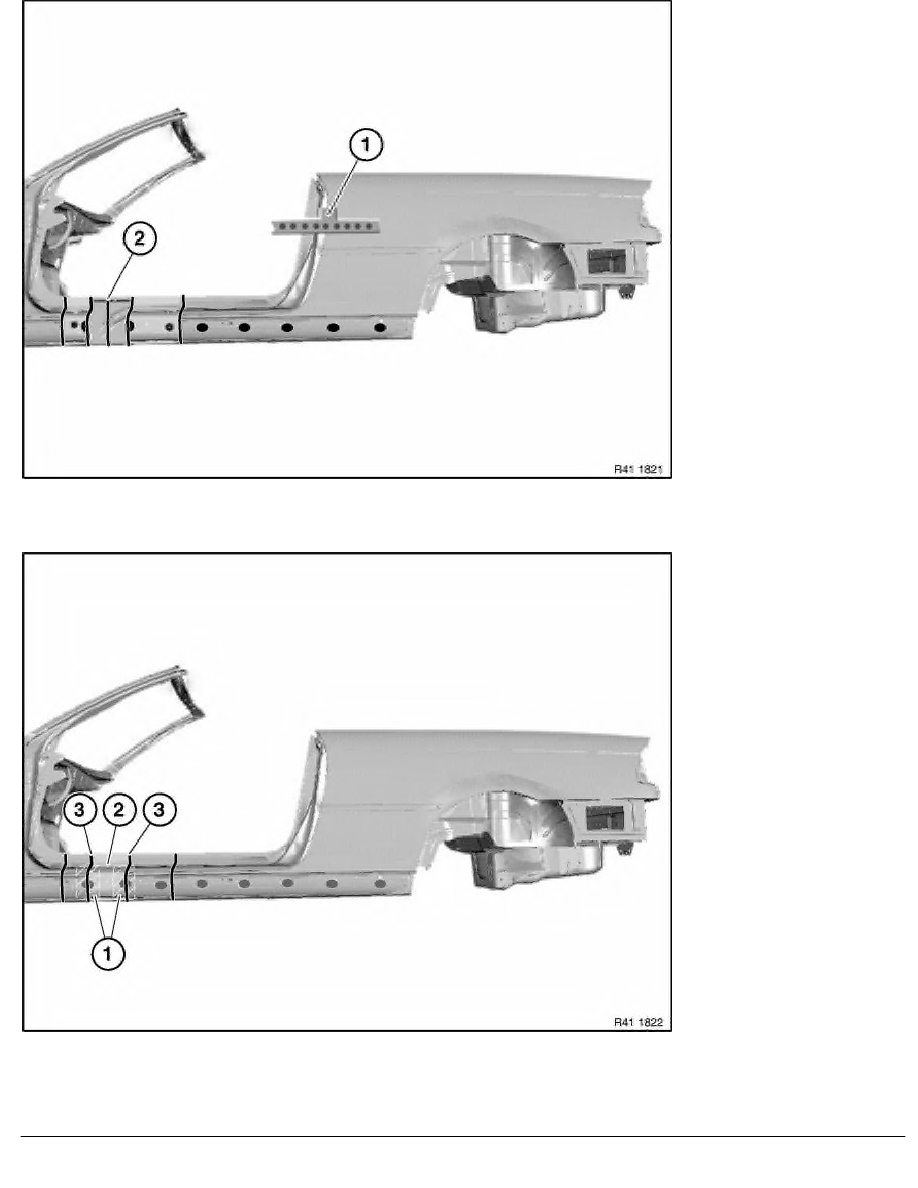 1

2

R41 1821

3 2 3

1

R41 1822