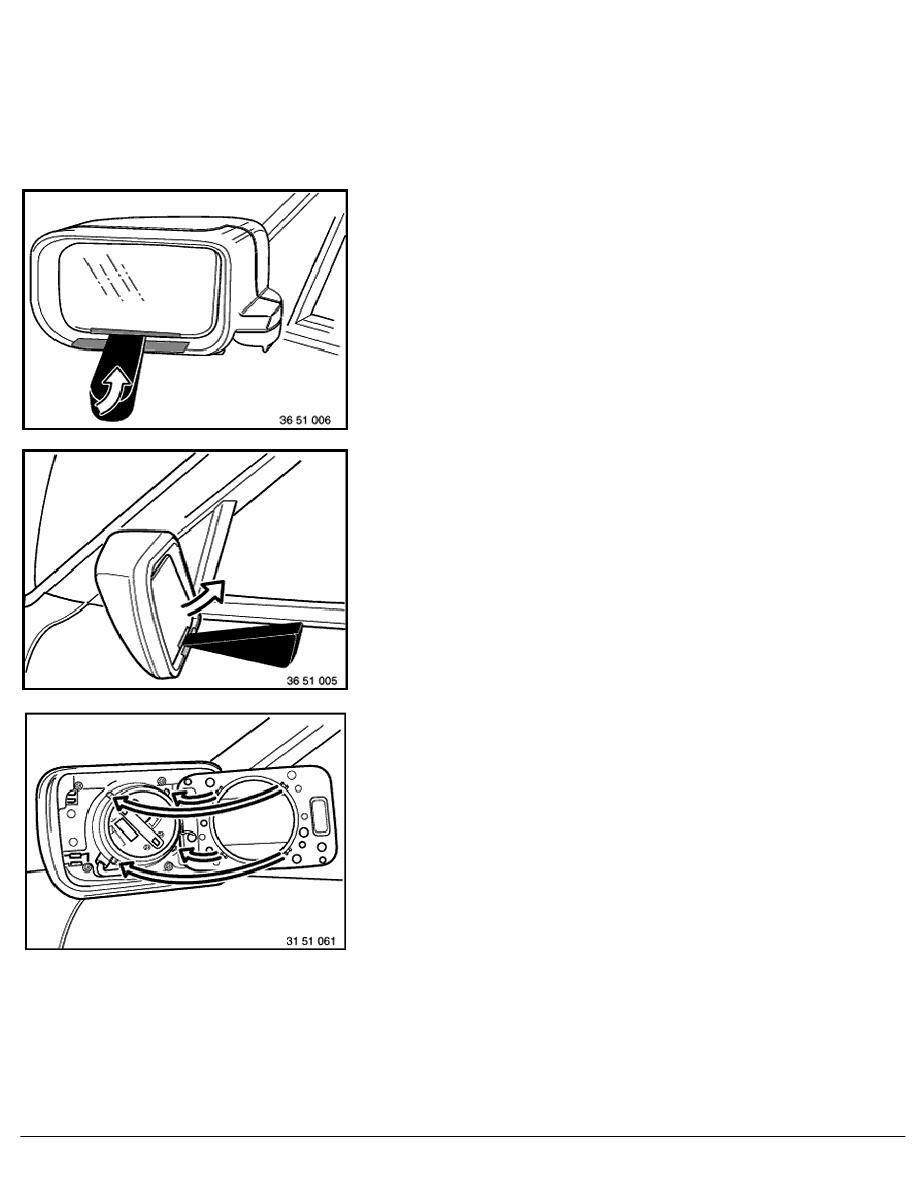 36 51 006

36 51 005

31 51 061