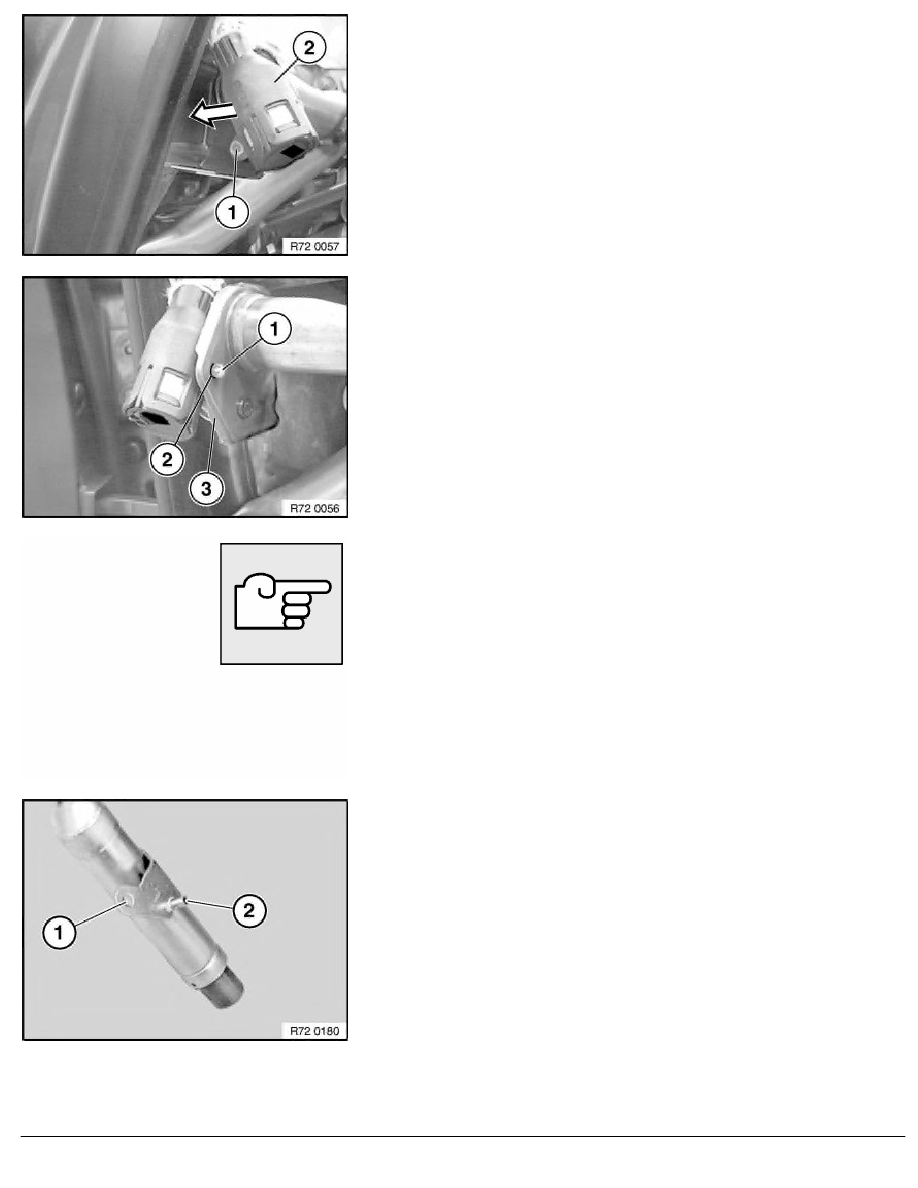 2

1

R72 0057

1

2

3

R72 0056

1

2

R72 0180