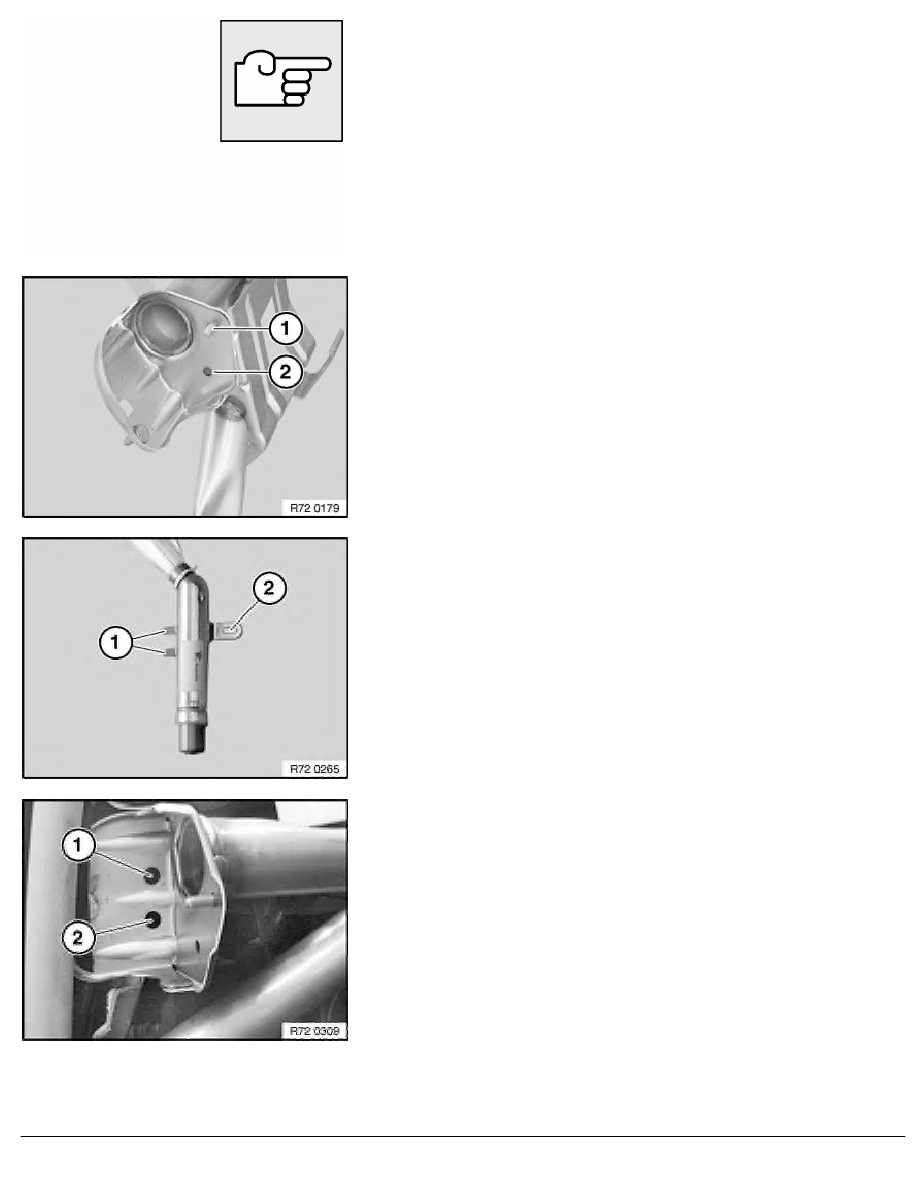 1
2
R72 0179

2
1
R72 0265

1
2
R72 0309