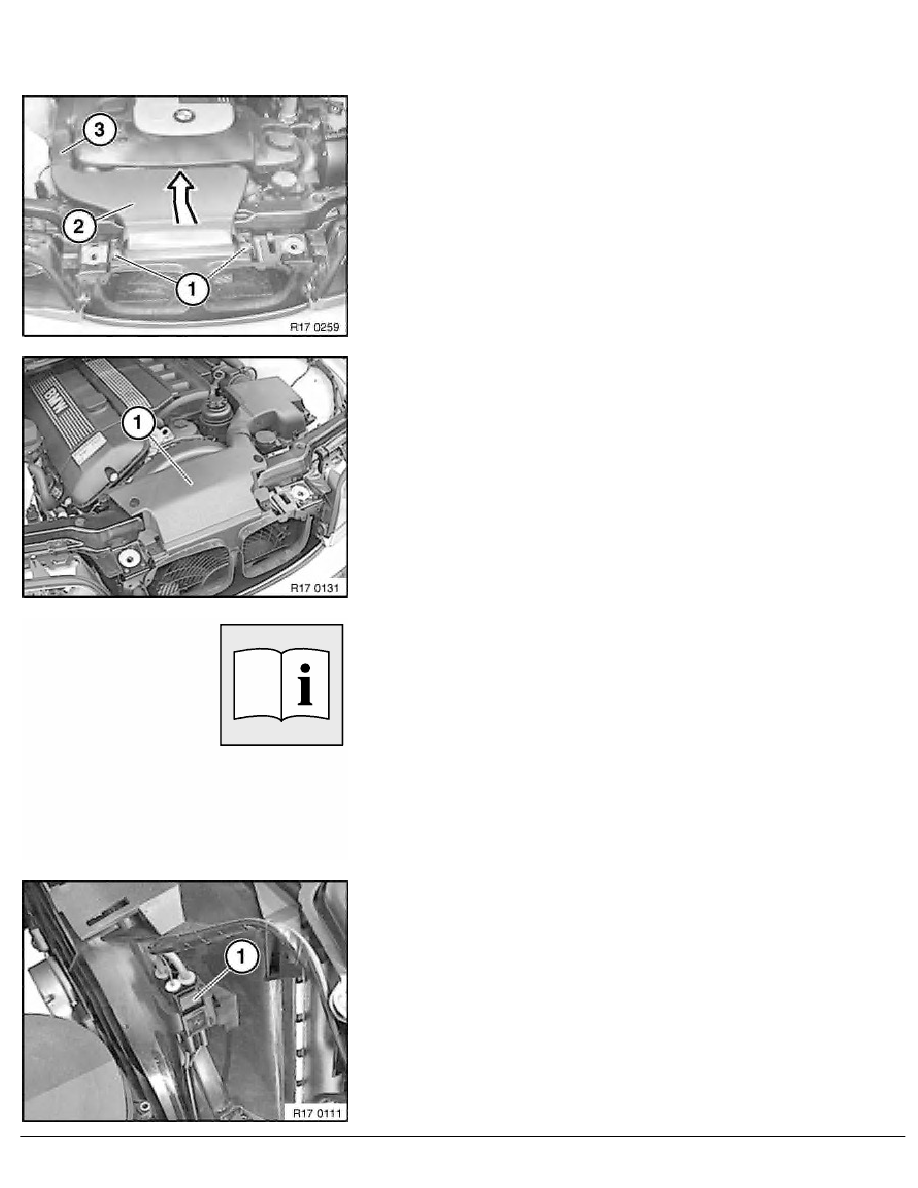 3

2

1

R17 0259

1

R17 0131

1

R17 0111