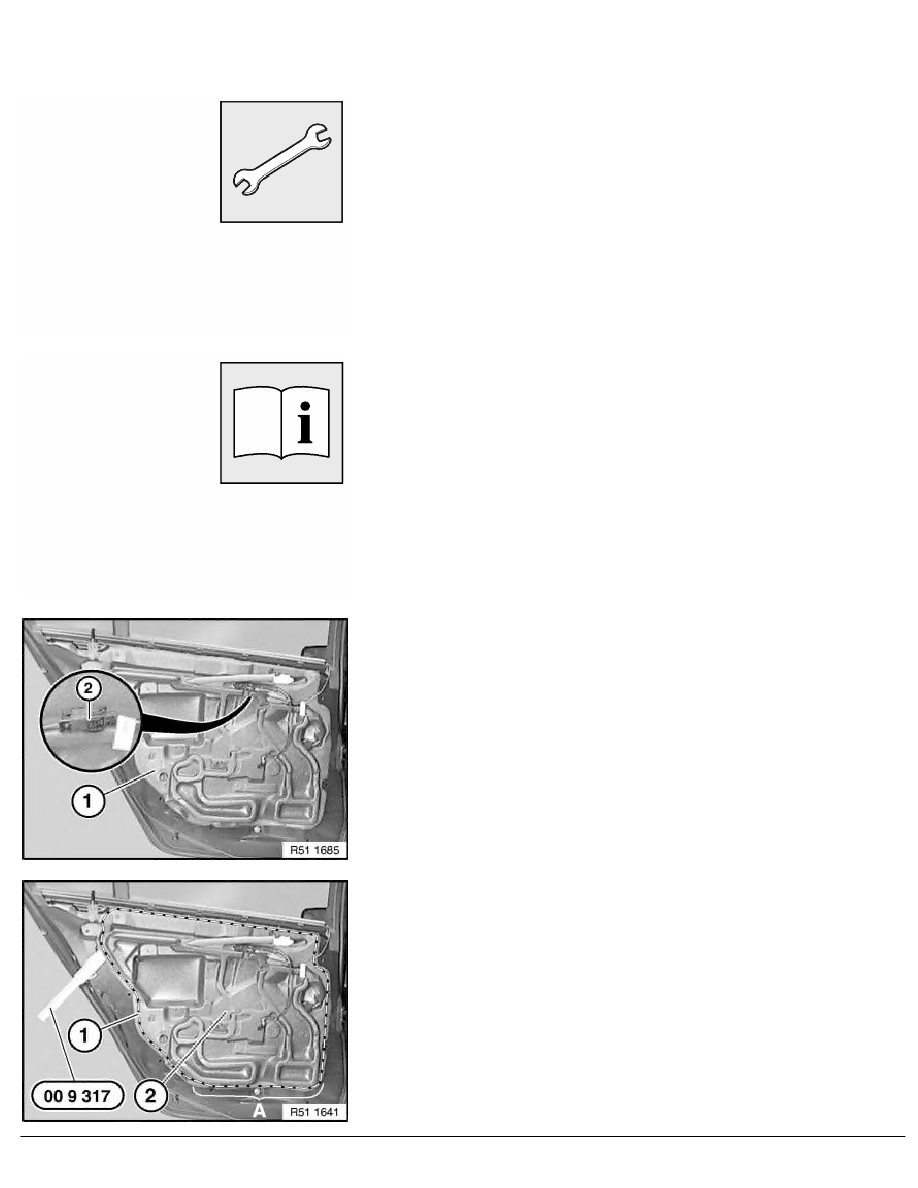 2
1
R51 1685

1
00 9 317
2
A
R51 1641