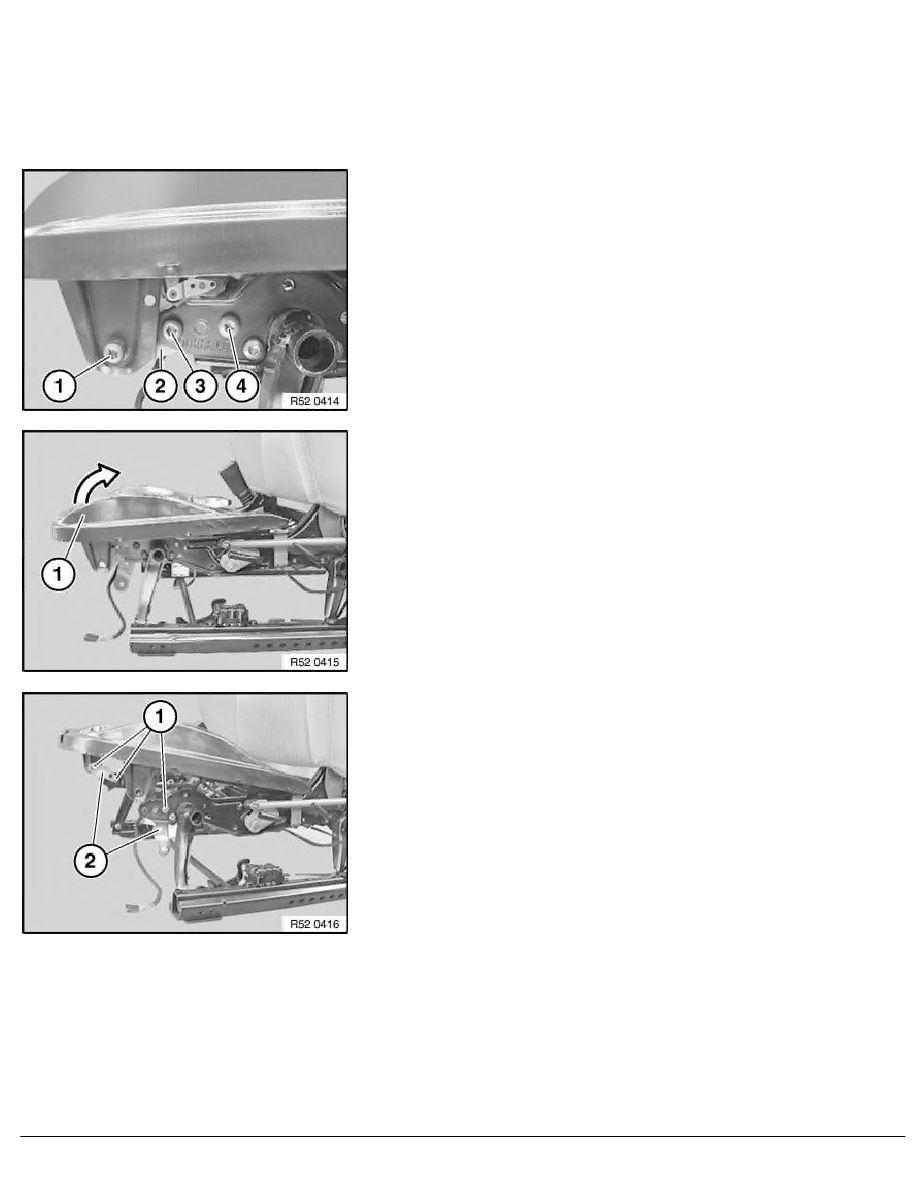 1
2
3
4
R52 0414

1
R52 0415

1
2
R52 0416