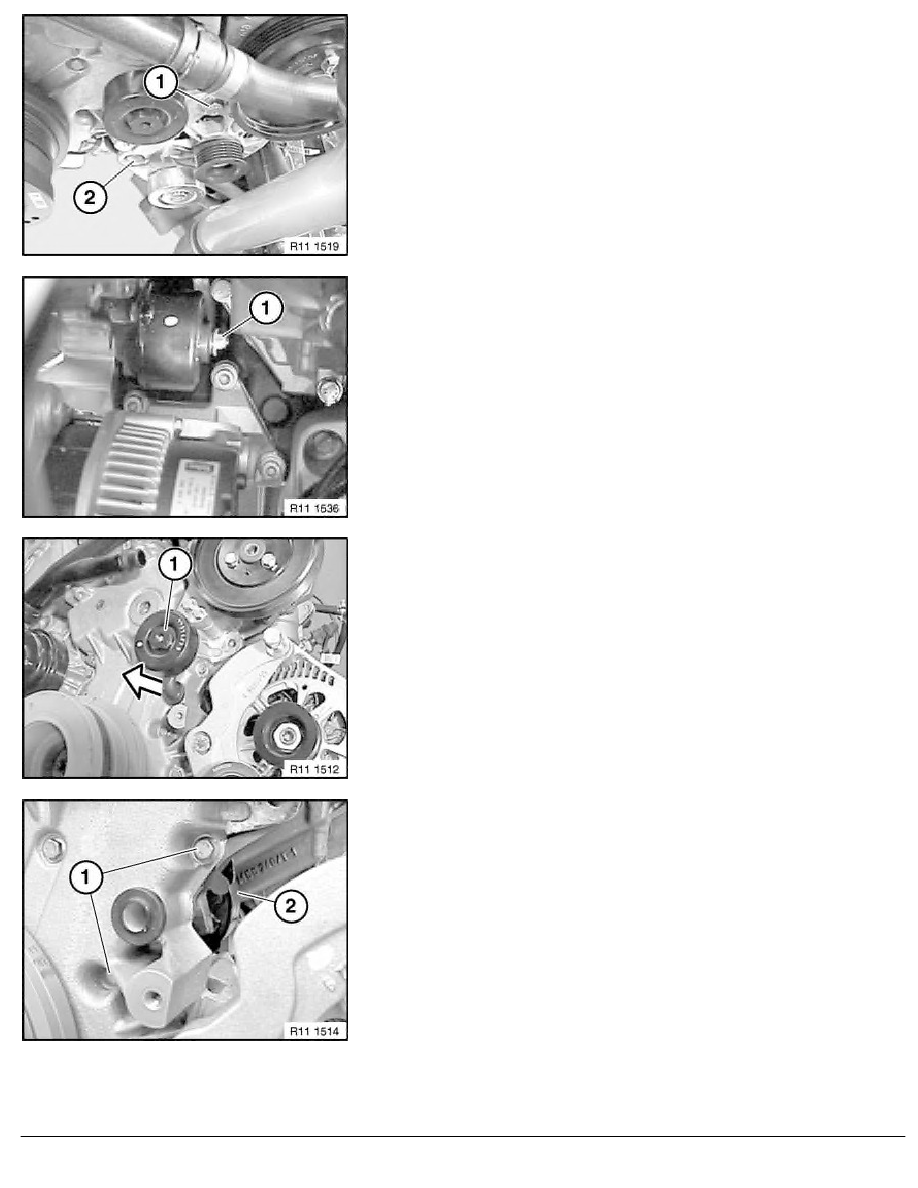 1
2
R11 1519

1
R11 1536

1
R11 1512

1
2
R11 1514