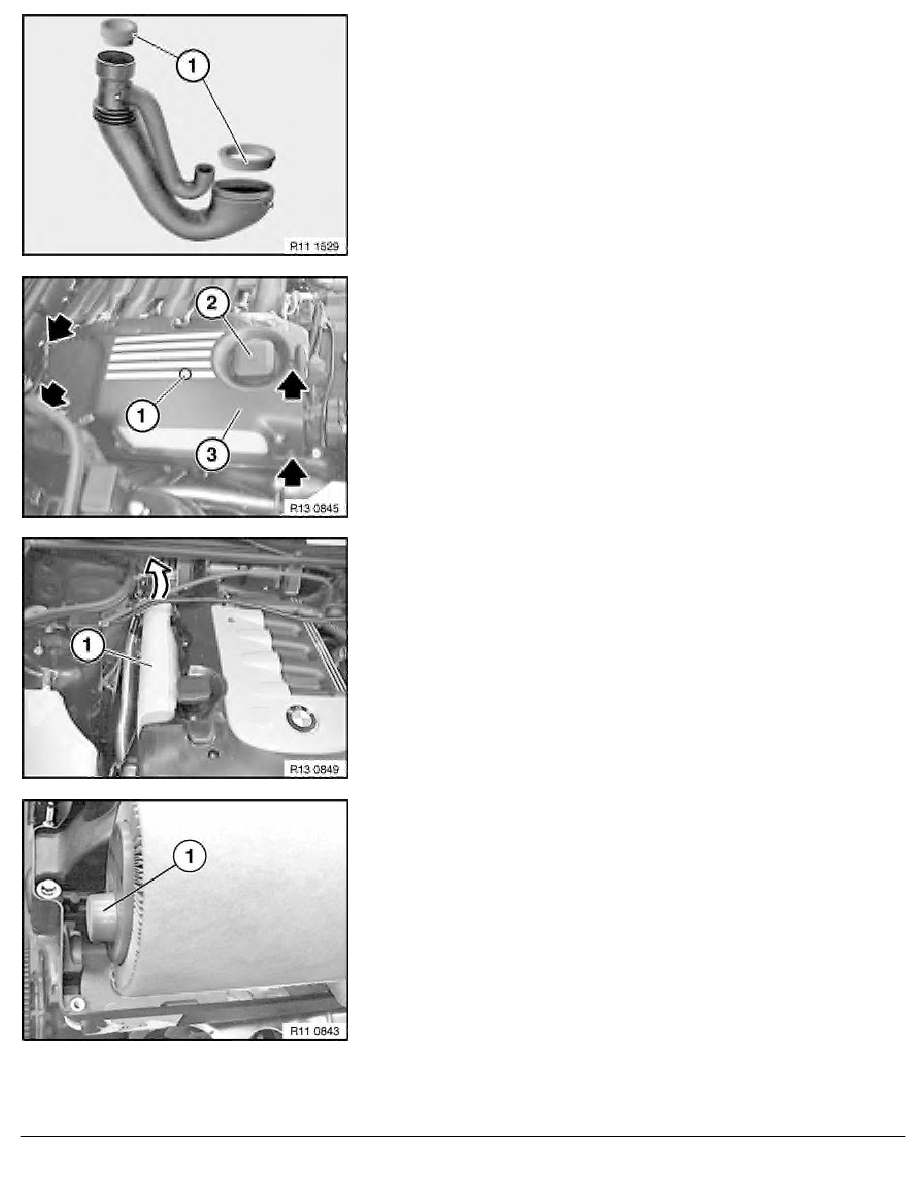 1

R11 1529

2

1

3

R13 0845

1

R13 0849

1

R11 0843