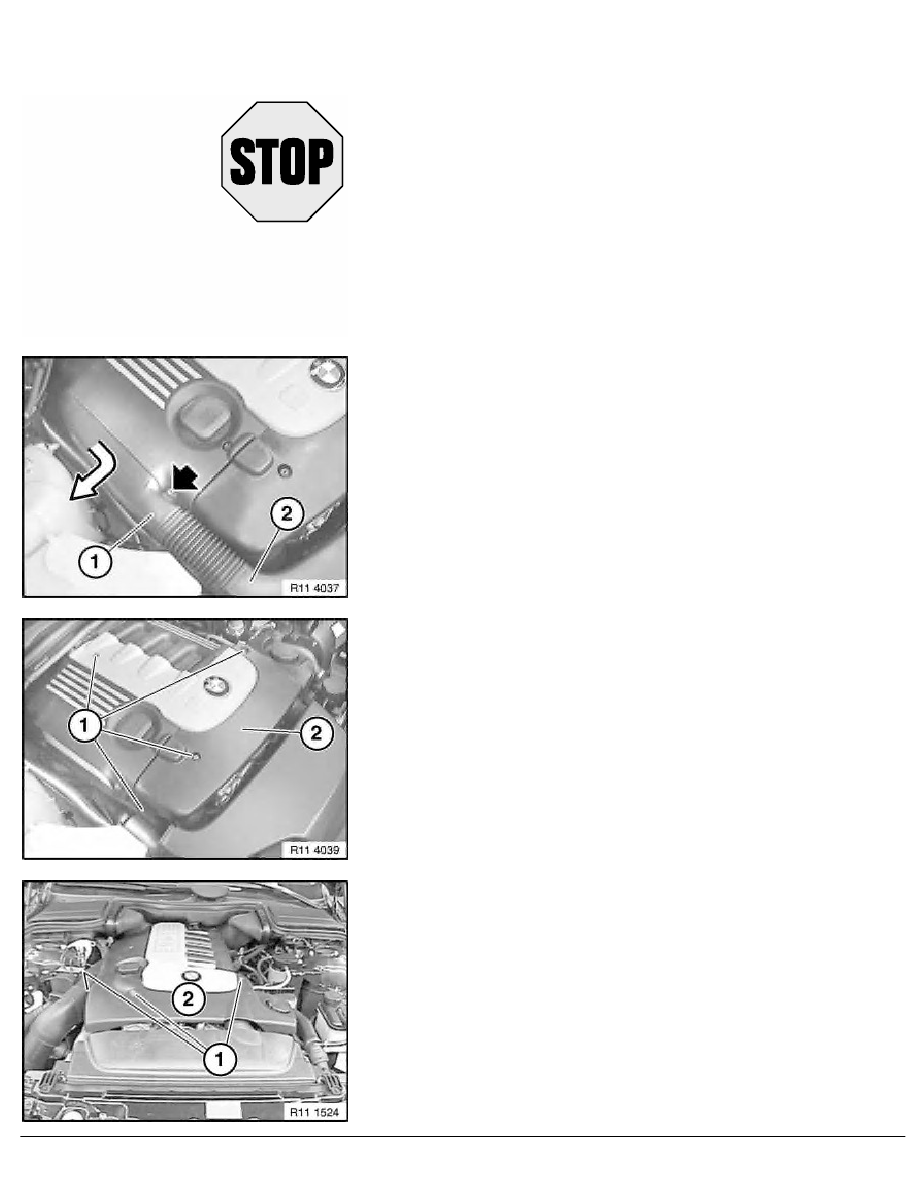 STOP

1
2
R11 4037

1
2
R11 4039

2
1
R11 1524