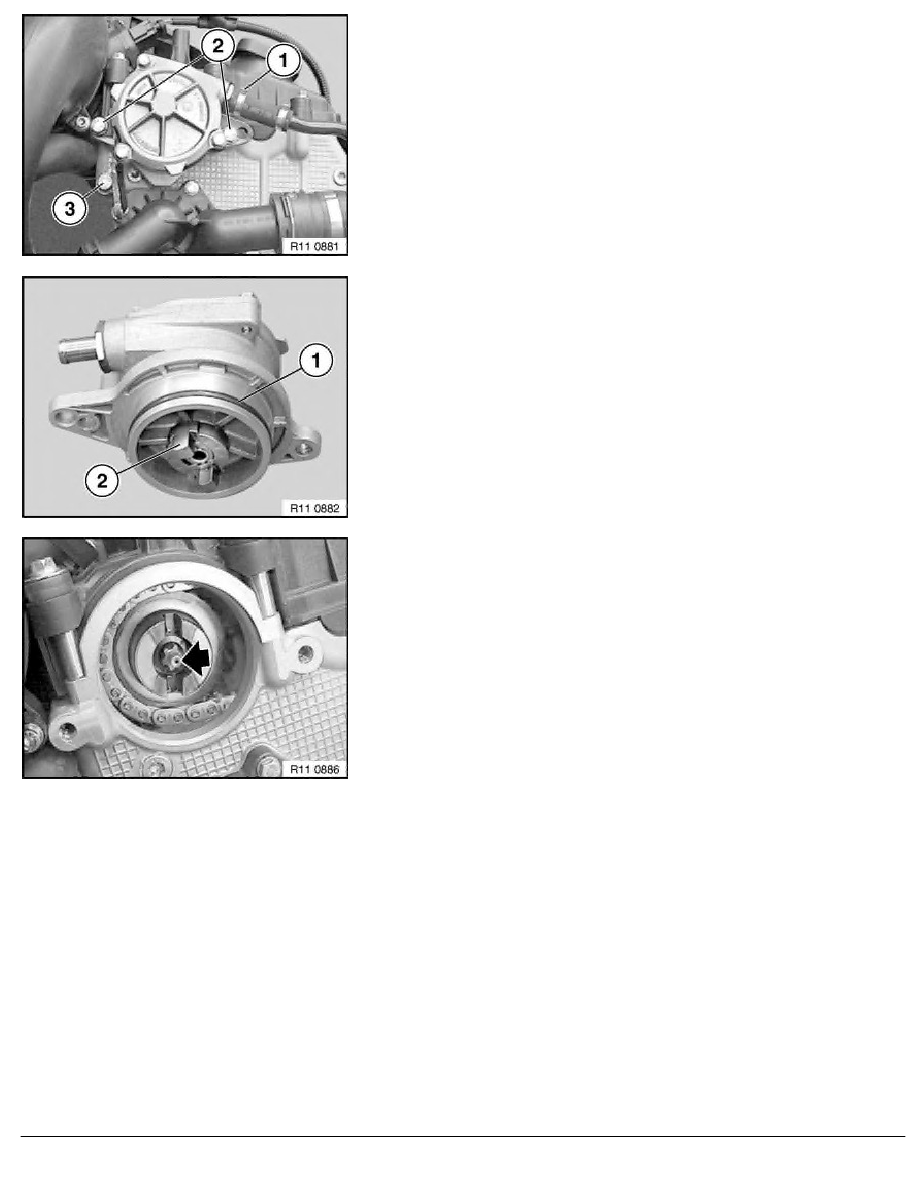 2
1
3
R11 0881

1
2
R11 0882

R11 0886