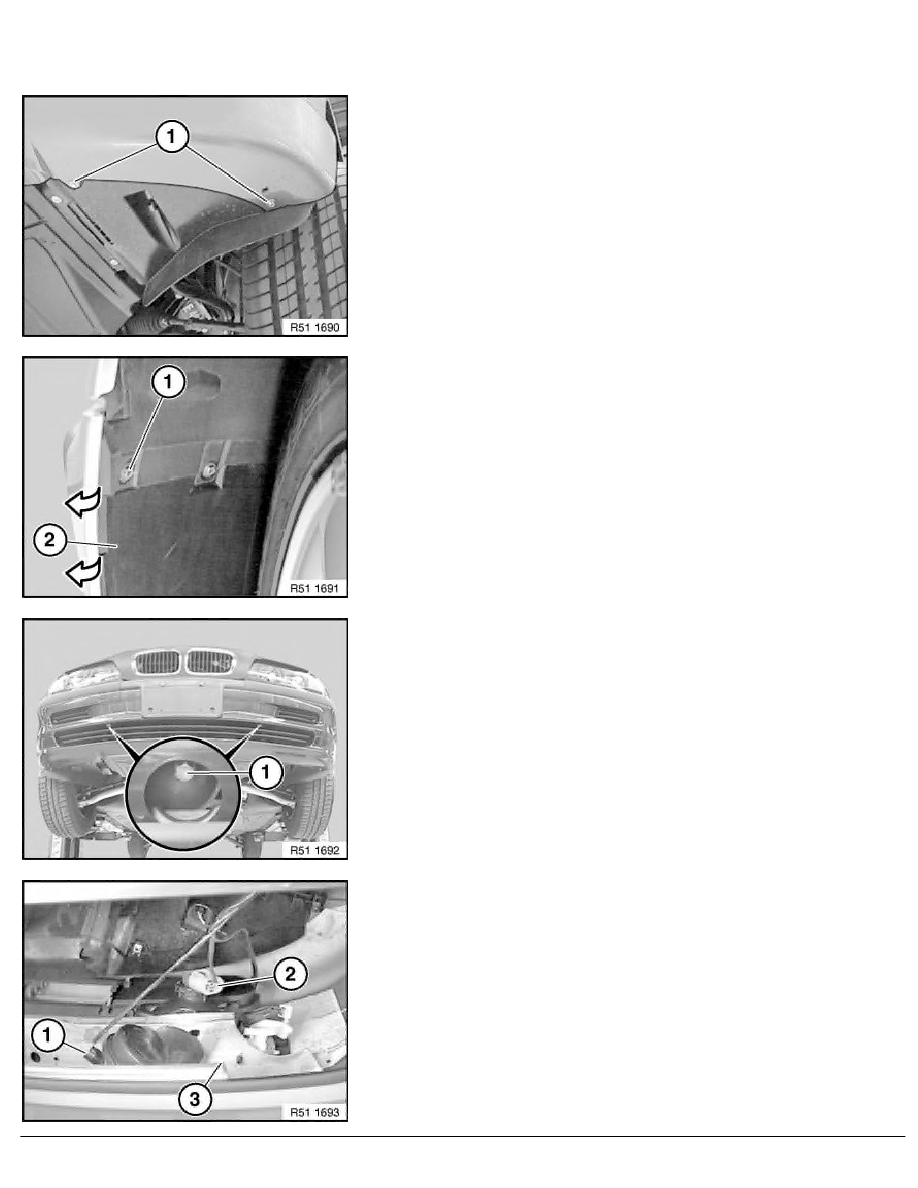 1

R51 1690

1

2

R51 1691

1

R51 1692

2

1

3

R51 1693