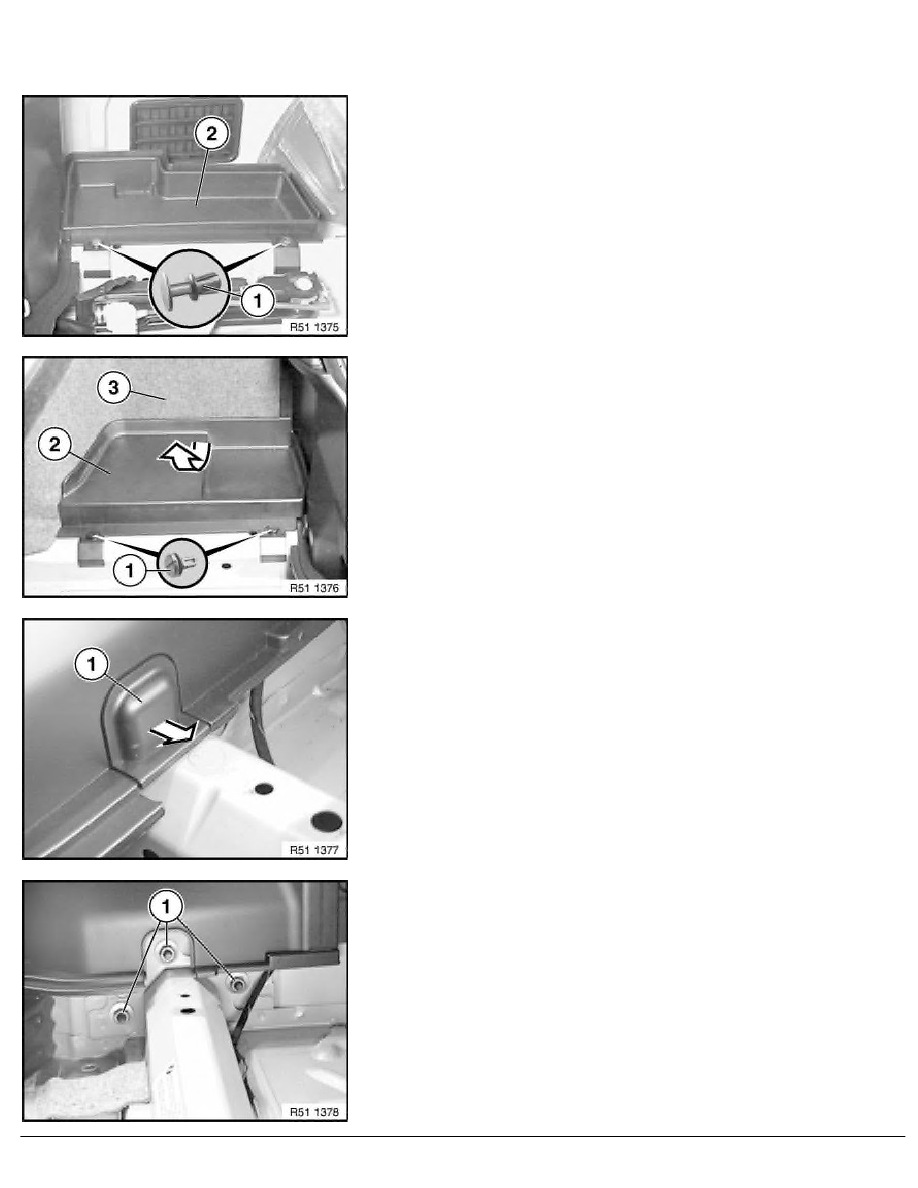 2

1

R51 1375

3

2

1

R51 1376

1

R51 1377

1

R51 1378