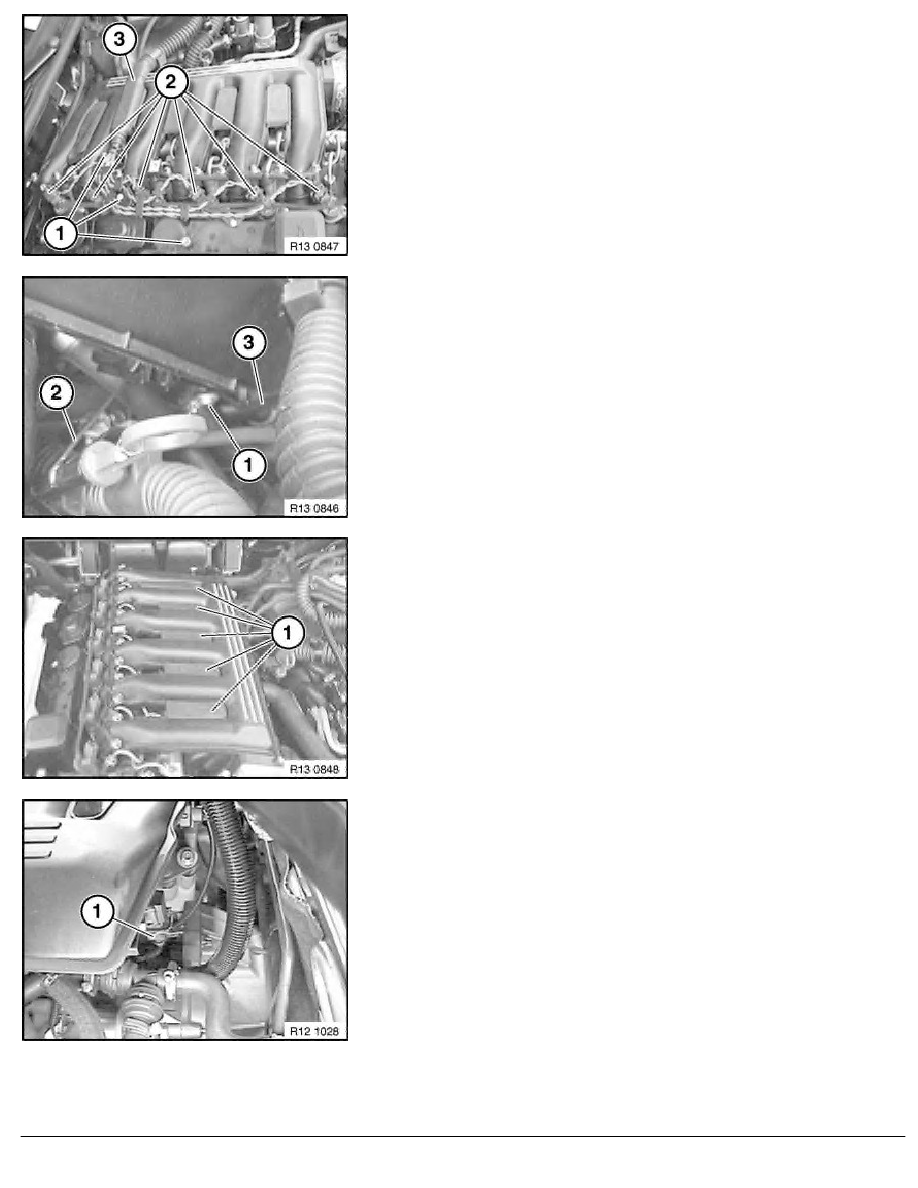 3
2
1
R13 0847

3
2
1
R13 0846

1
R13 0848

1
R12 1028