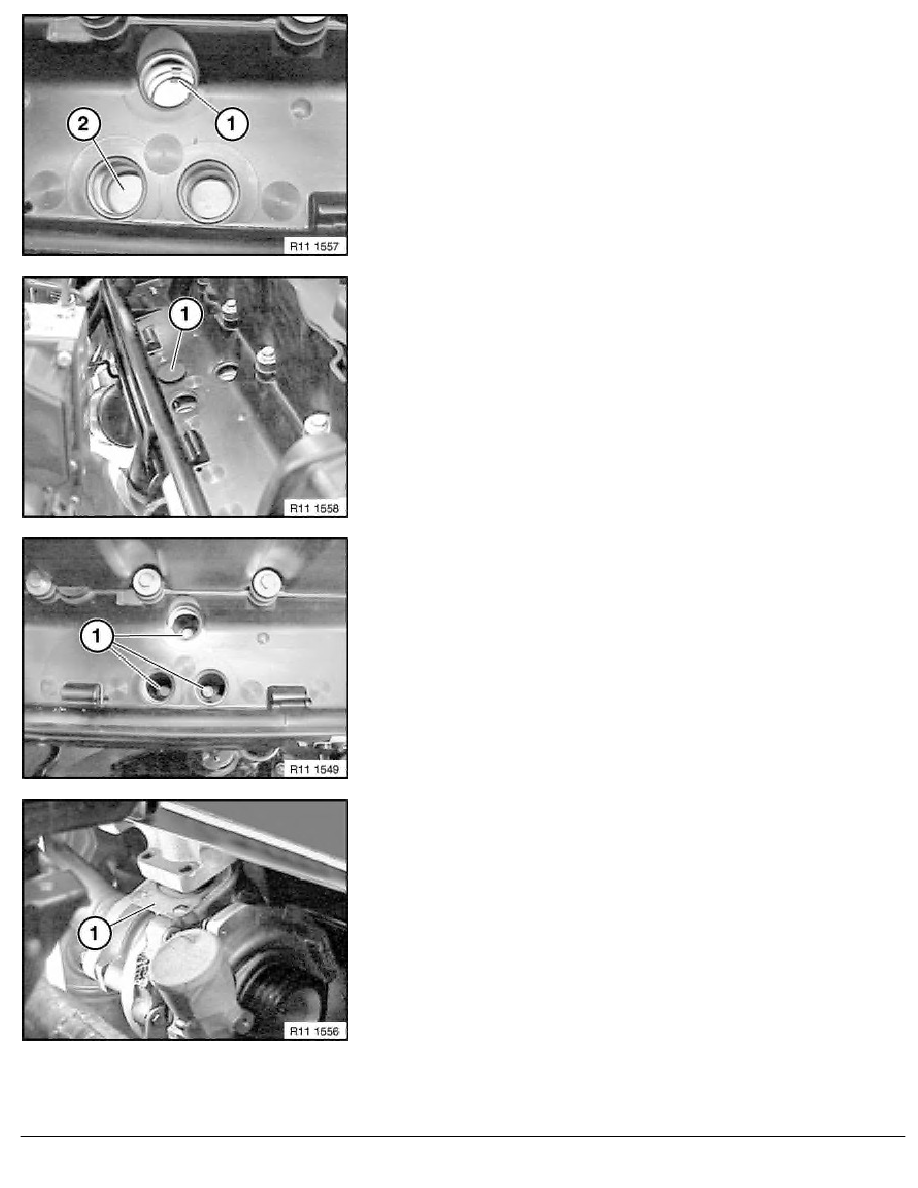 2
1
R11 1557

1
R11 1558

1
R11 1549

1
R11 1556