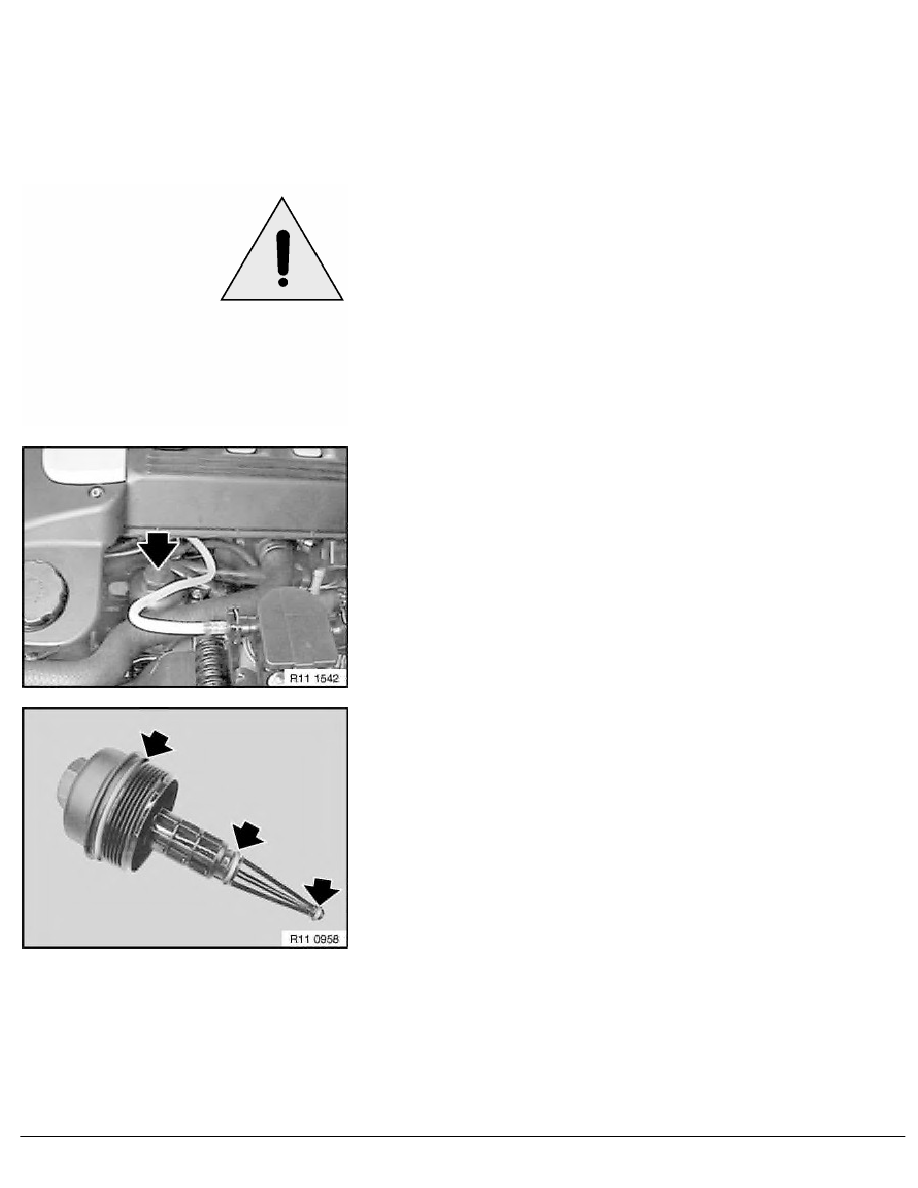 R11 1542

R11 0958